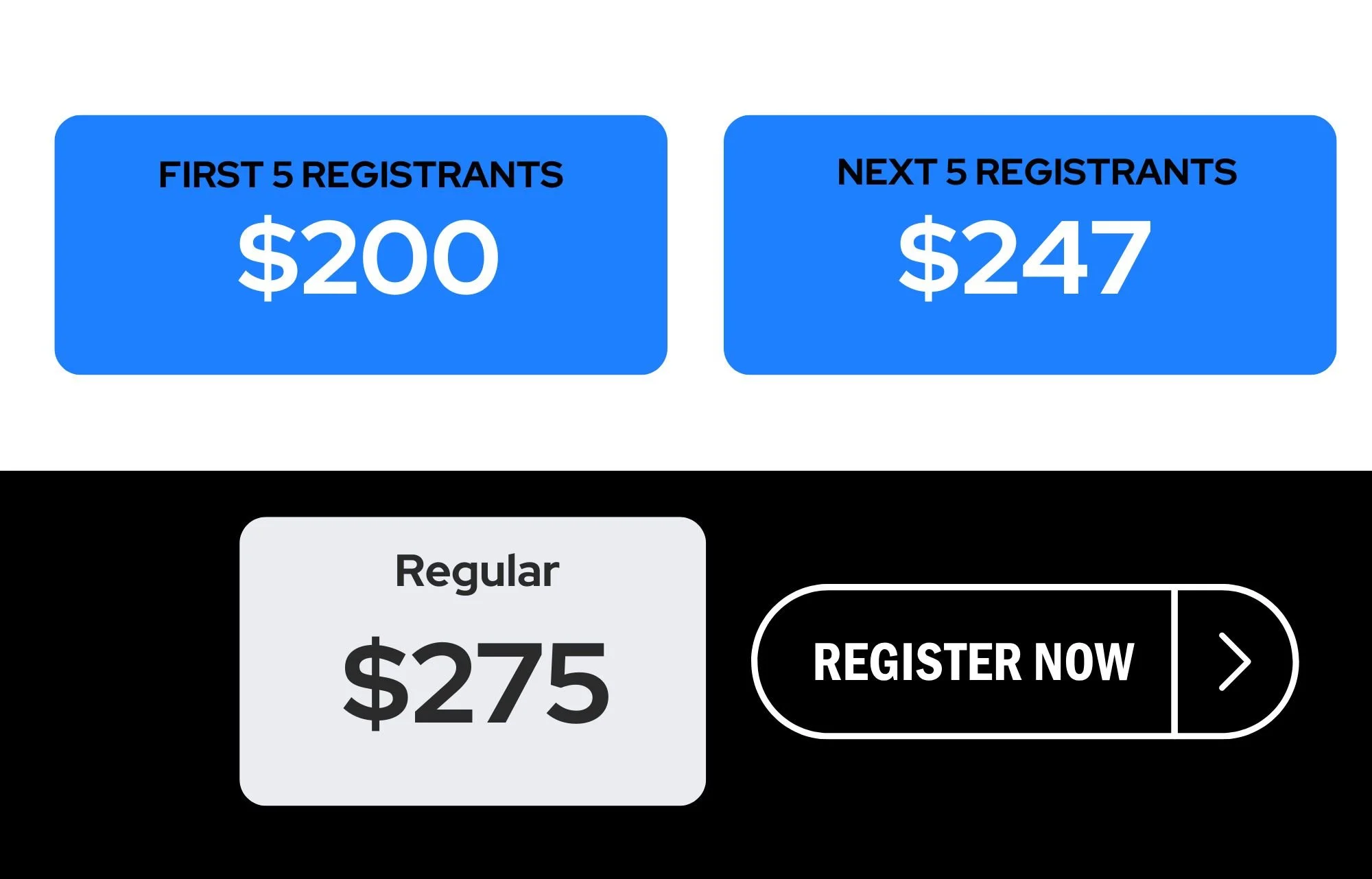 FIRST 5 REGISTRANTS

$200

NEXT 5 REGISTRANTS

$247

Regular

$275

REGISTER NOW