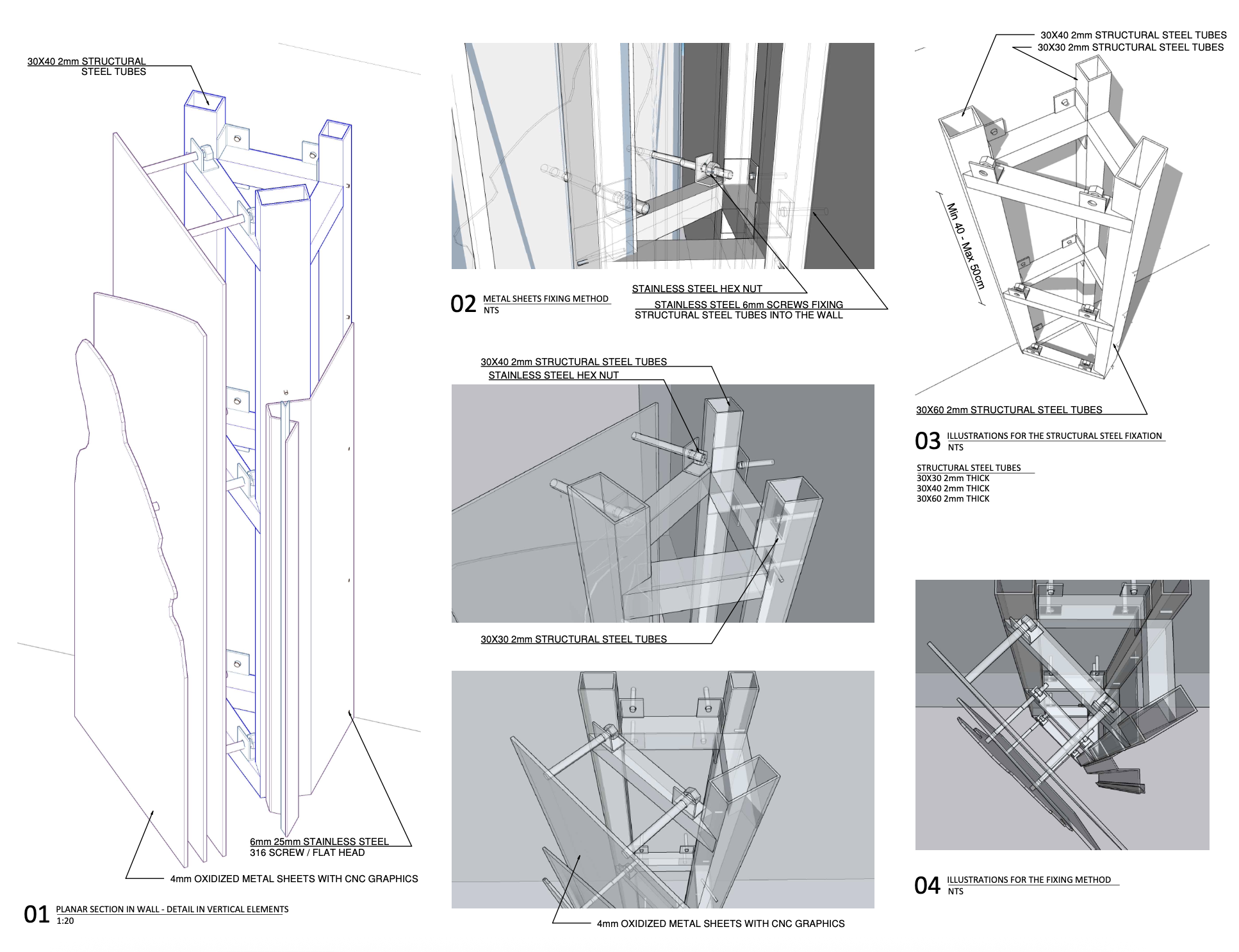 30X40 2mm STRUCTURAL
STEEL TUBES

6mm 25mm STAINLESS STEEL
316 SCREW / FLAT HEAD

4mm OXIDIZED METAL SHEETS WITH CNC GRAPHICS

01 PLANAR SECTION IN WALL - DETAIL IN VERTICAL ELEMENTS
1:20

02 METAL SHEETS FIXING METHOD
NTS

STAINLESS STEEL HEX NUT
STAINLESS STEEL 6mm SCREWS FIXING
STRUCTURAL STEEL TUBES INTO THE WALL

30X40 2mm STRUCTURAL STEEL TUBES
STAINLESS STEEL HEX NUT

30X30 2mm STRUCTURAL STEEL TUBES

4mm OXIDIZED METAL SHEETS WITH CNC GRAPHICS

30X40 2mm STRUCTURAL STEEL TUBES
30X30 2mm STRUCTURAL STEEL TUBES

Min 40 - Max 50cm

30X60 2mm STRUCTURAL STEEL TUBES

03 ILLUSTRATIONS FOR THE STRUCTURAL STEEL FIXATION
NTS

STRUCTURAL STEEL TUBES
30X30 2mm THICK
30X40 2mm THICK
30X60 2mm THICK

04 ILLUSTRATIONS FOR THE FIXING METHOD
NTS