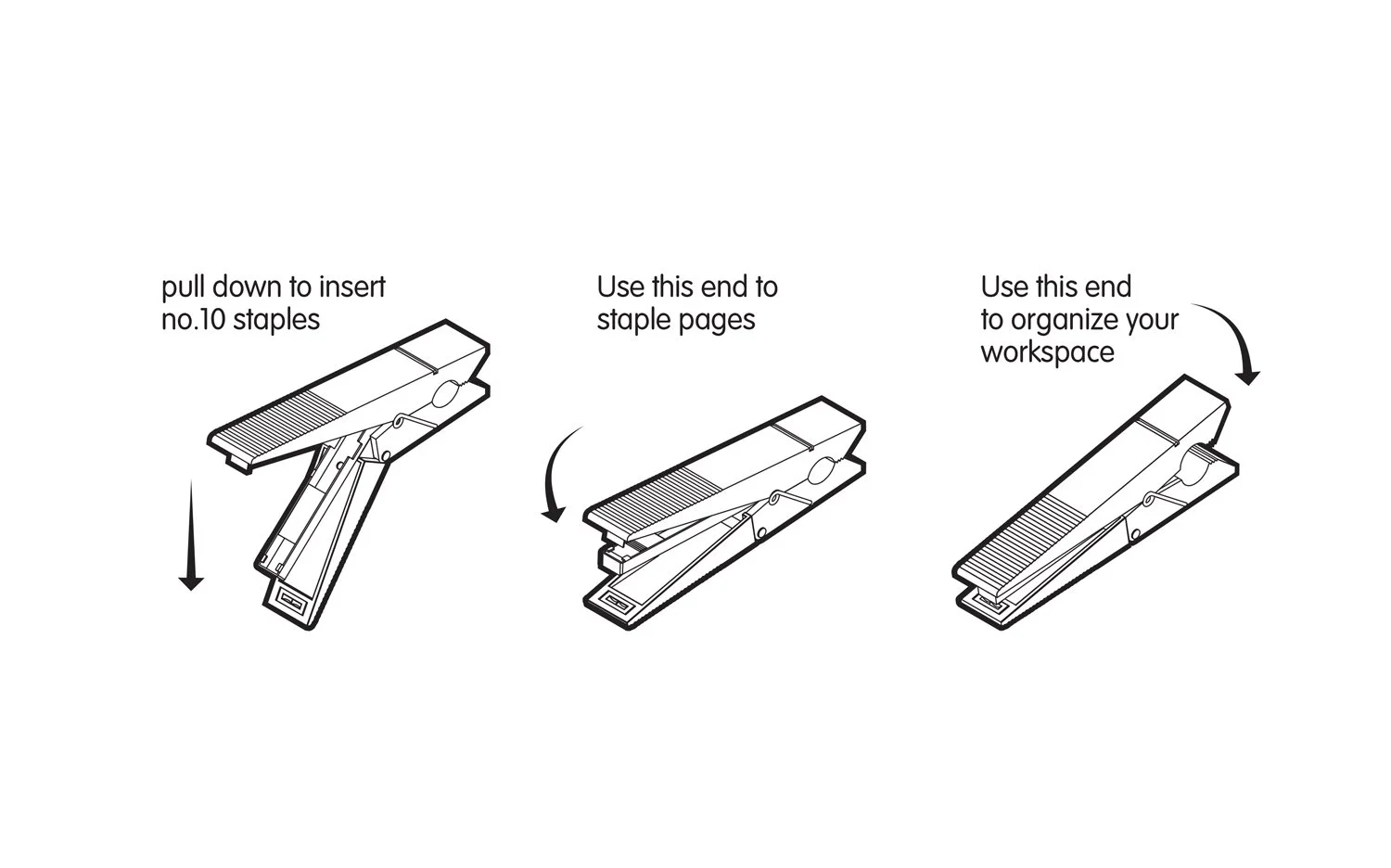 pull down to insert no.10 staples

Use this end to staple pages

Use this end to organize your workspace