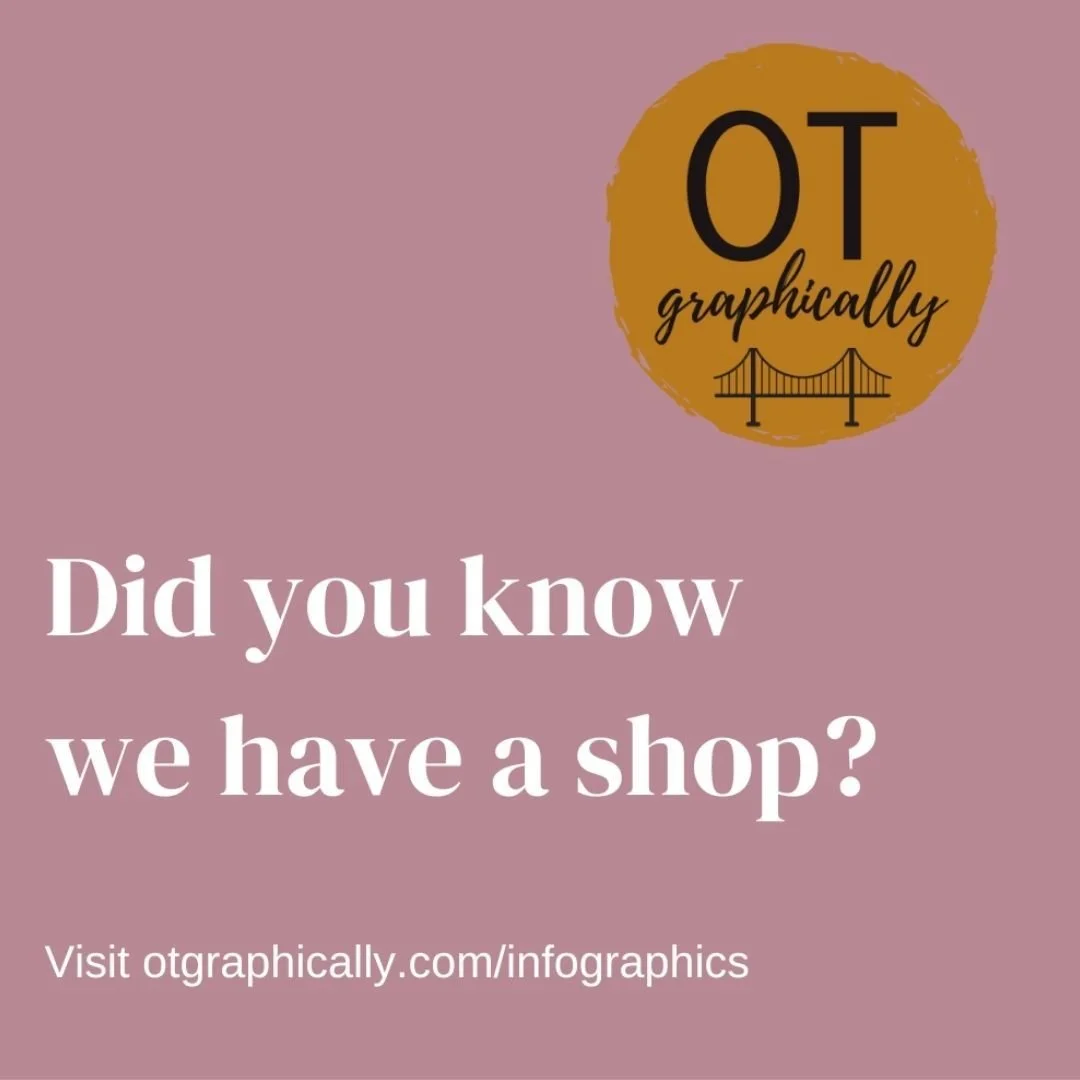 OT
graphically

Did you know we have a shop?

Visit otgraphically.com/infographics