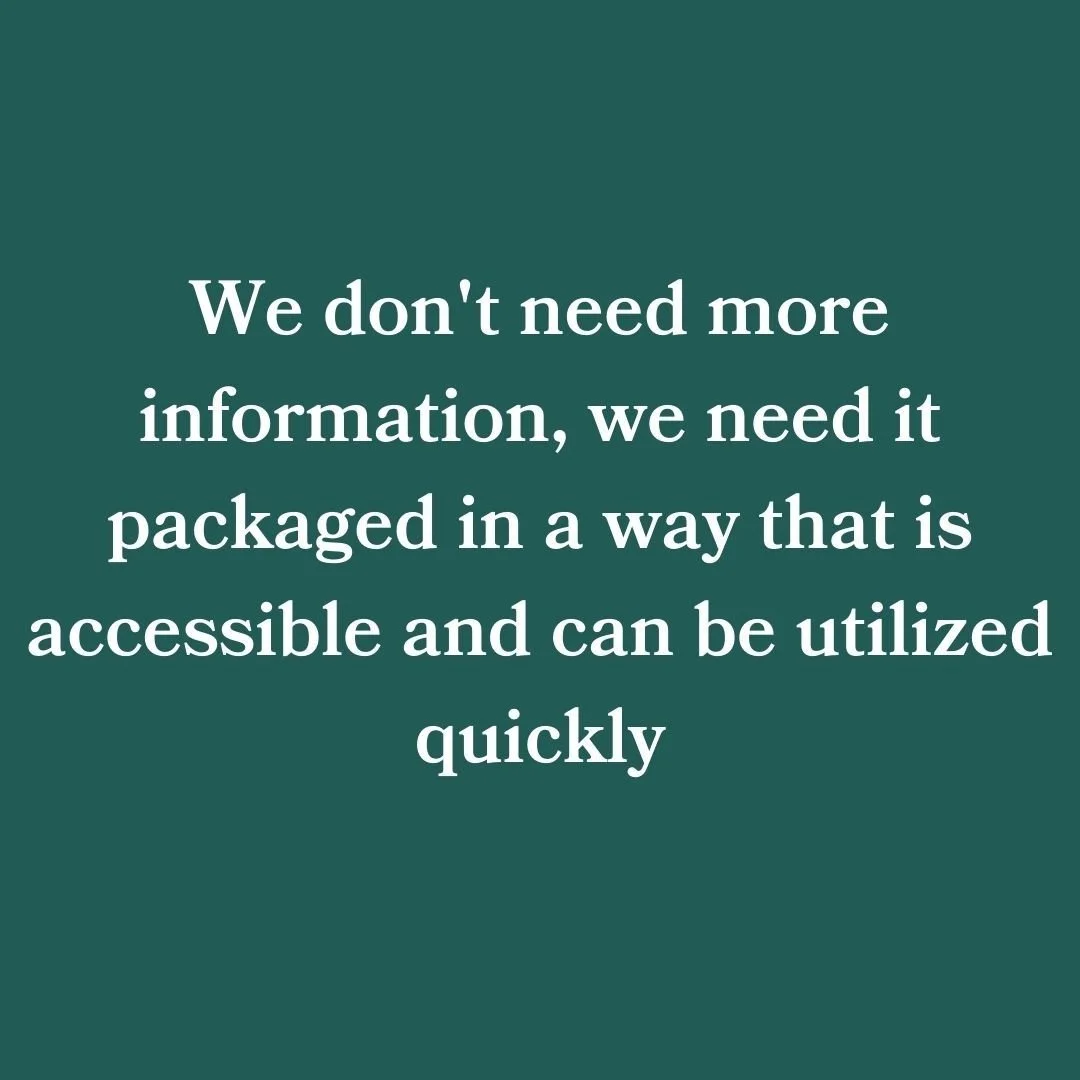 We don't need more information, we need it packaged in a way that is accessible and can be utilized quickly