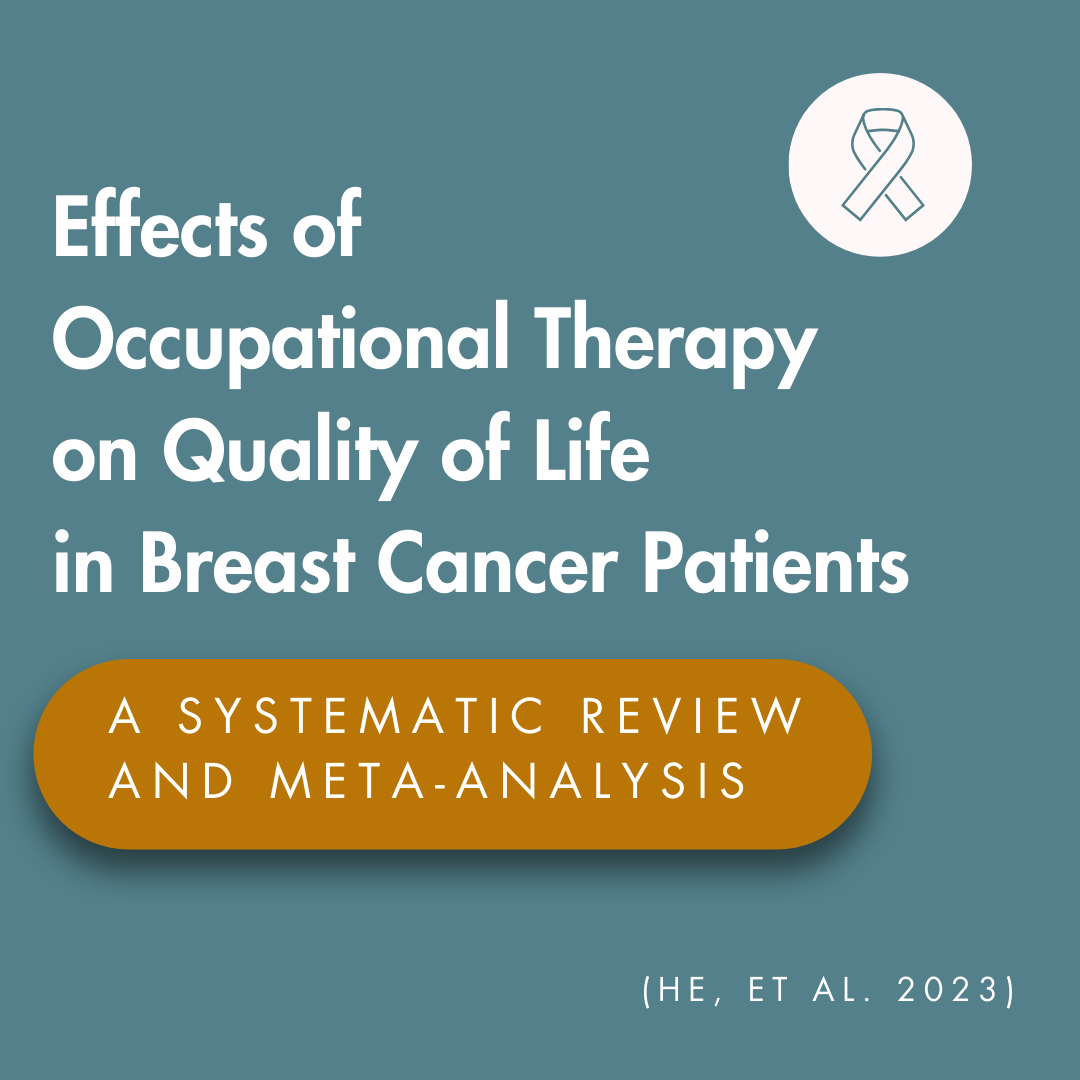 Effects of Occupational Therapy on Quality of Life in Breast Cancer Patients

A SYSTEMATIC REVIEW AND META-ANALYSIS

(HE, ET AL. 2023)