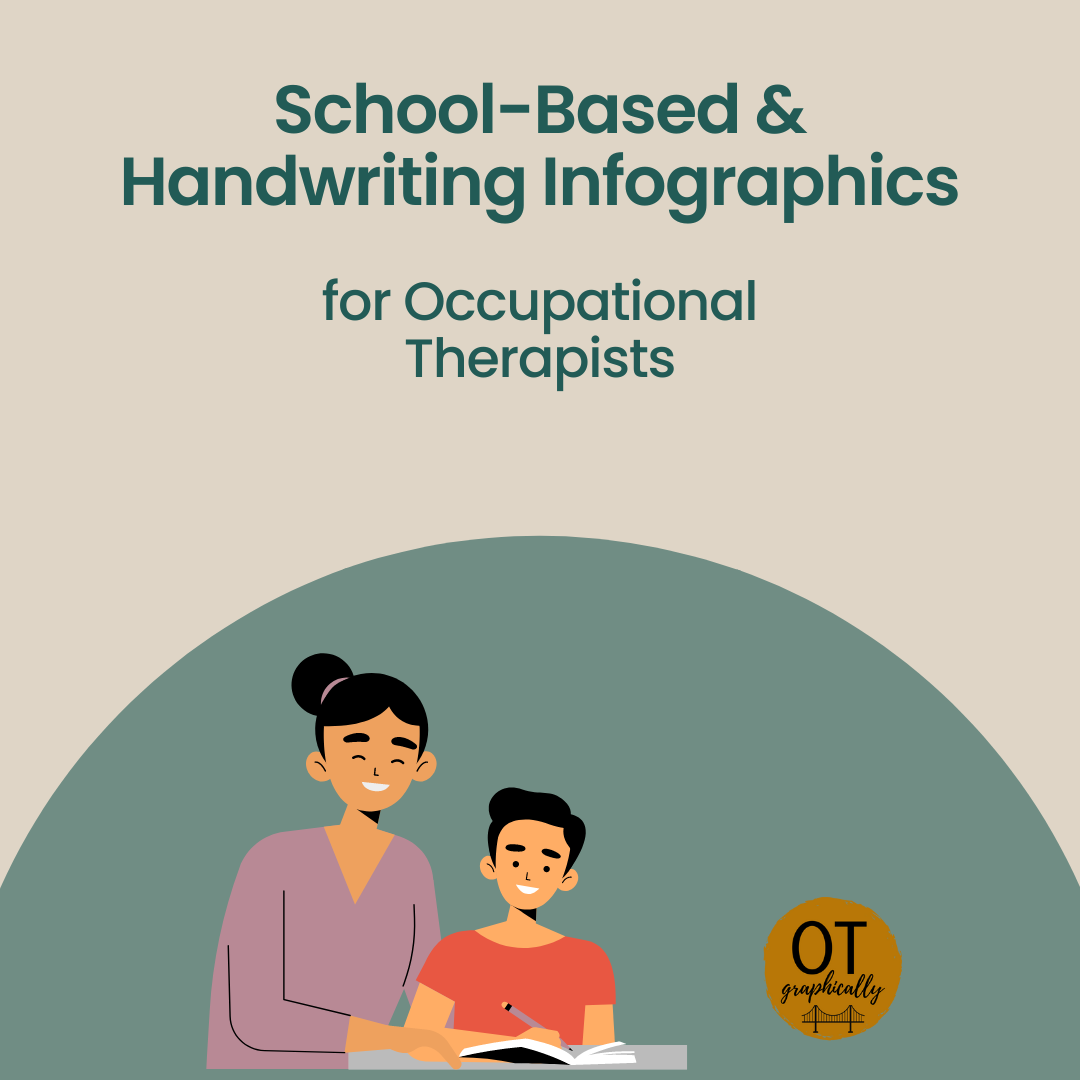 School-Based &
Handwriting Infographics

for Occupational
Therapists

OT
graphically