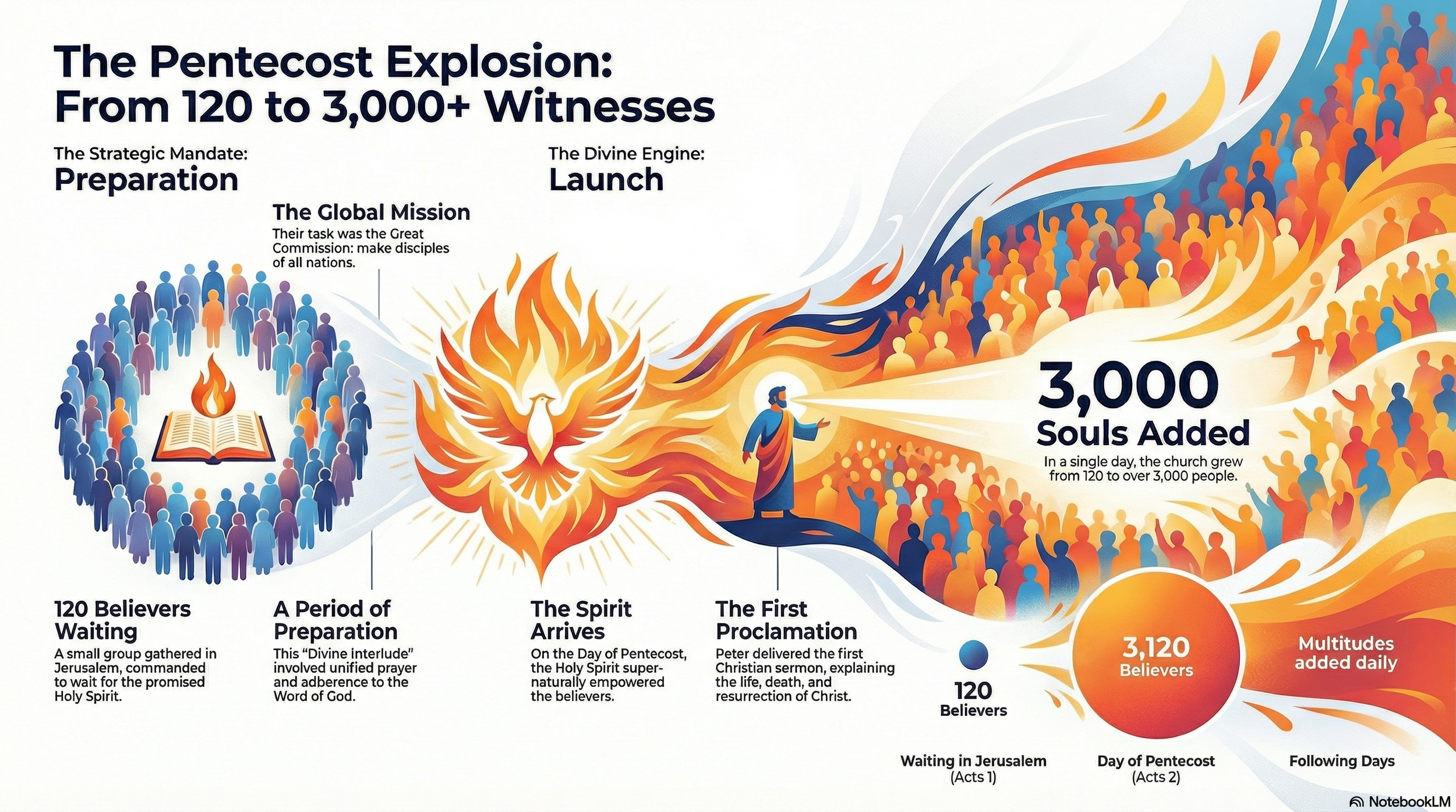 The Pentecost Explosion: From 120 to 3,000+ Witnesses

The Strategic Mandate:
Preparation

The Divine Engine:
Launch

The Global Mission
Their task was the Great Commission: make disciples of all nations.

3,000
Souls Added
In a single day, the church grew from 120 to over 3,000 people.

120 Believers Waiting
A small group gathered in Jerusalem, commanded to wait for the promised Holy Spirit.

A Period of Preparation
This "Divine interlude" involved unified prayer and adberence to the Word of God.

The Spirit Arrives
On the Day of Pentecost, the Holy Spirit supernaturally empowered the believers.

The First Proclamation
Peter delivered the first Christian sermon, explaining the life, death, and resurrection of Christ.

120
Believers

3,120
Believers

Multitudes added daily

Waiting in Jerusalem
(Acts 1)

Day of Pentecost
(Acts 2)

Following Days

NotebookLM