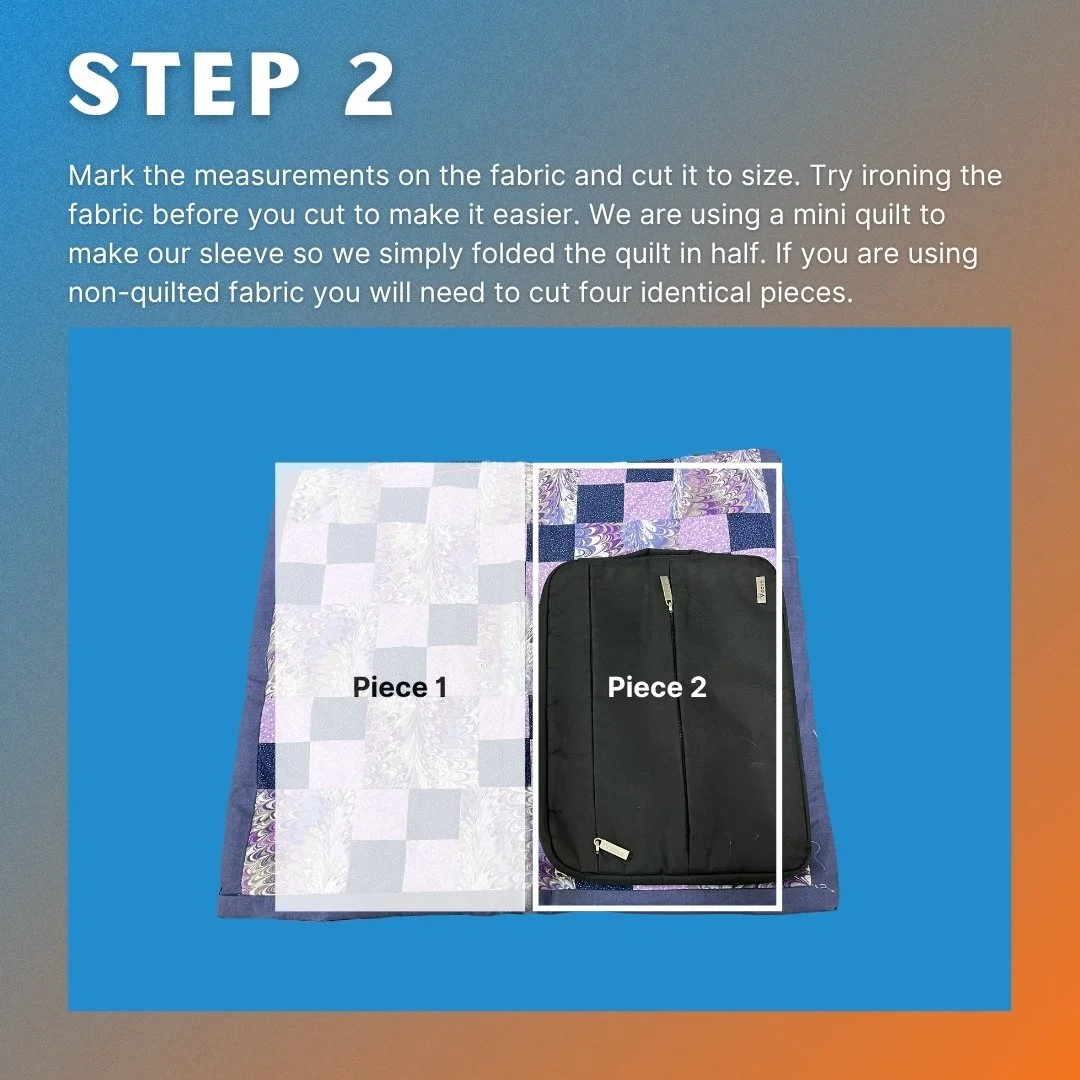 STEP 2

Mark the measurements on the fabric and cut it to size. Try ironing the fabric before you cut to make it easier. We are using a mini quilt to make our sleeve so we simply folded the quilt in half. If you are using non-quilted fabric you will need to cut four identical pieces.

Piece 1

Piece 2