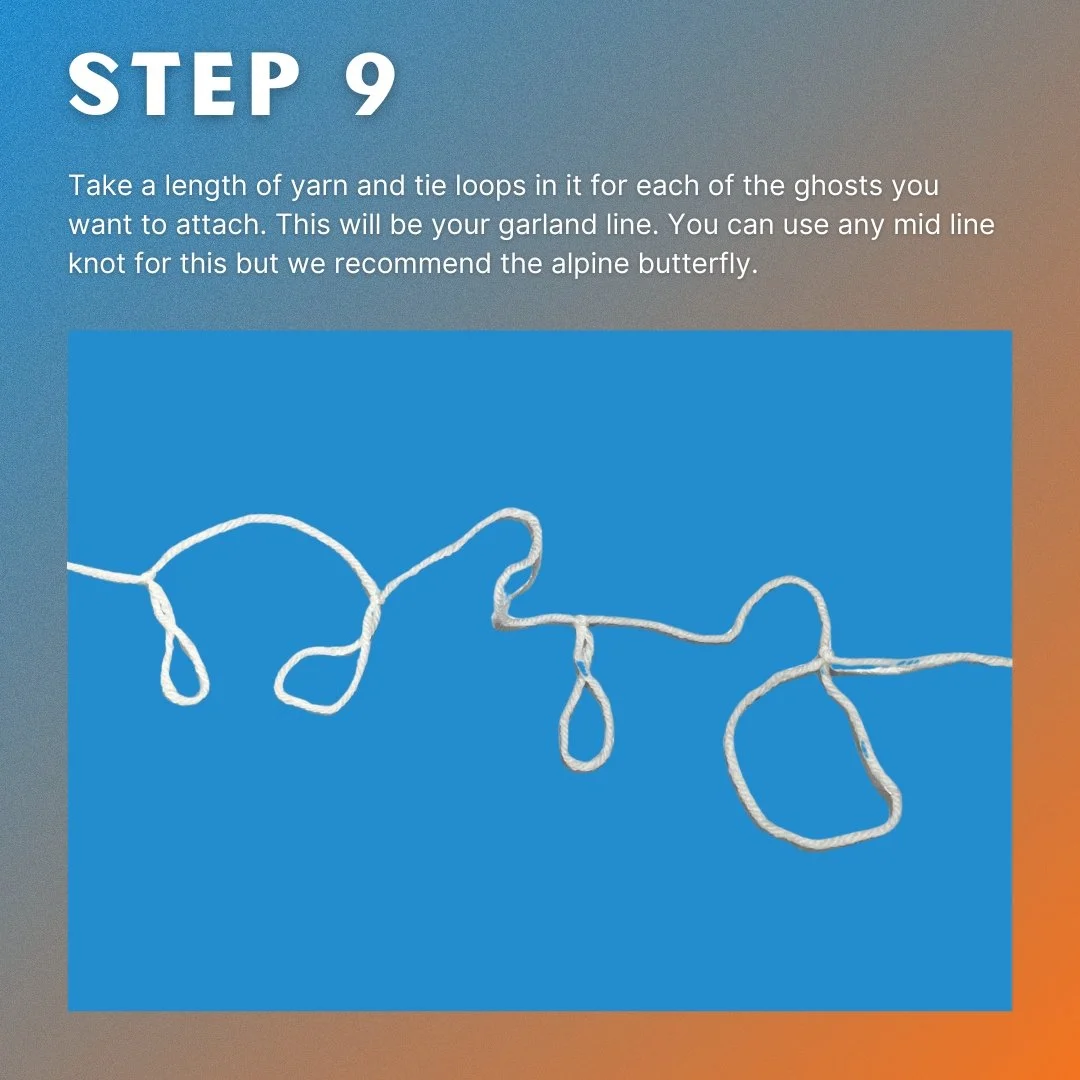 STEP 9

Take a length of yarn and tie loops in it for each of the ghosts you want to attach. This will be your garland line. You can use any mid line knot for this but we recommend the alpine butterfly.