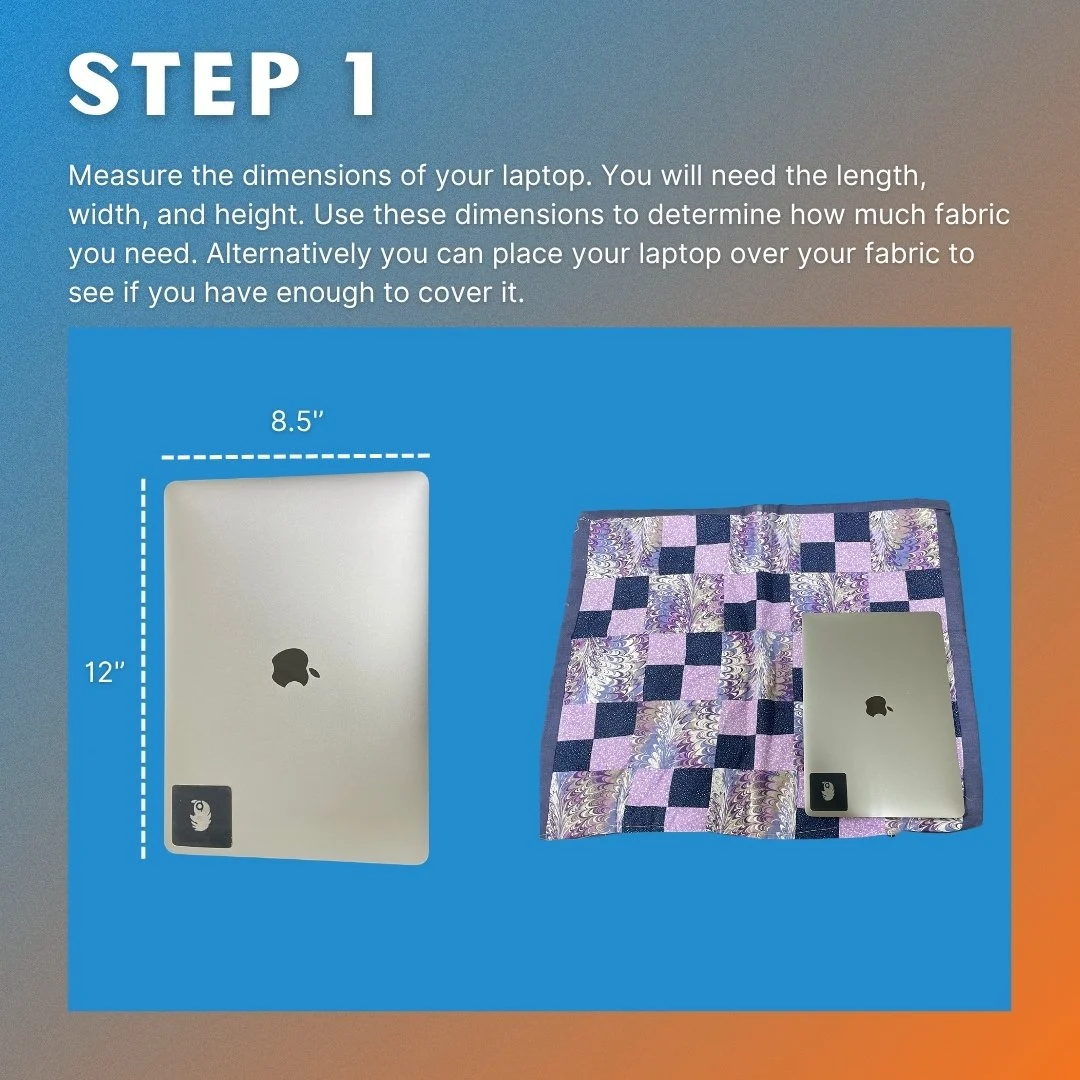 STEP 1

Measure the dimensions of your laptop. You will need the length, width, and height. Use these dimensions to determine how much fabric you need. Alternatively you can place your laptop over your fabric to see if you have enough to cover it.

8.5"

12"