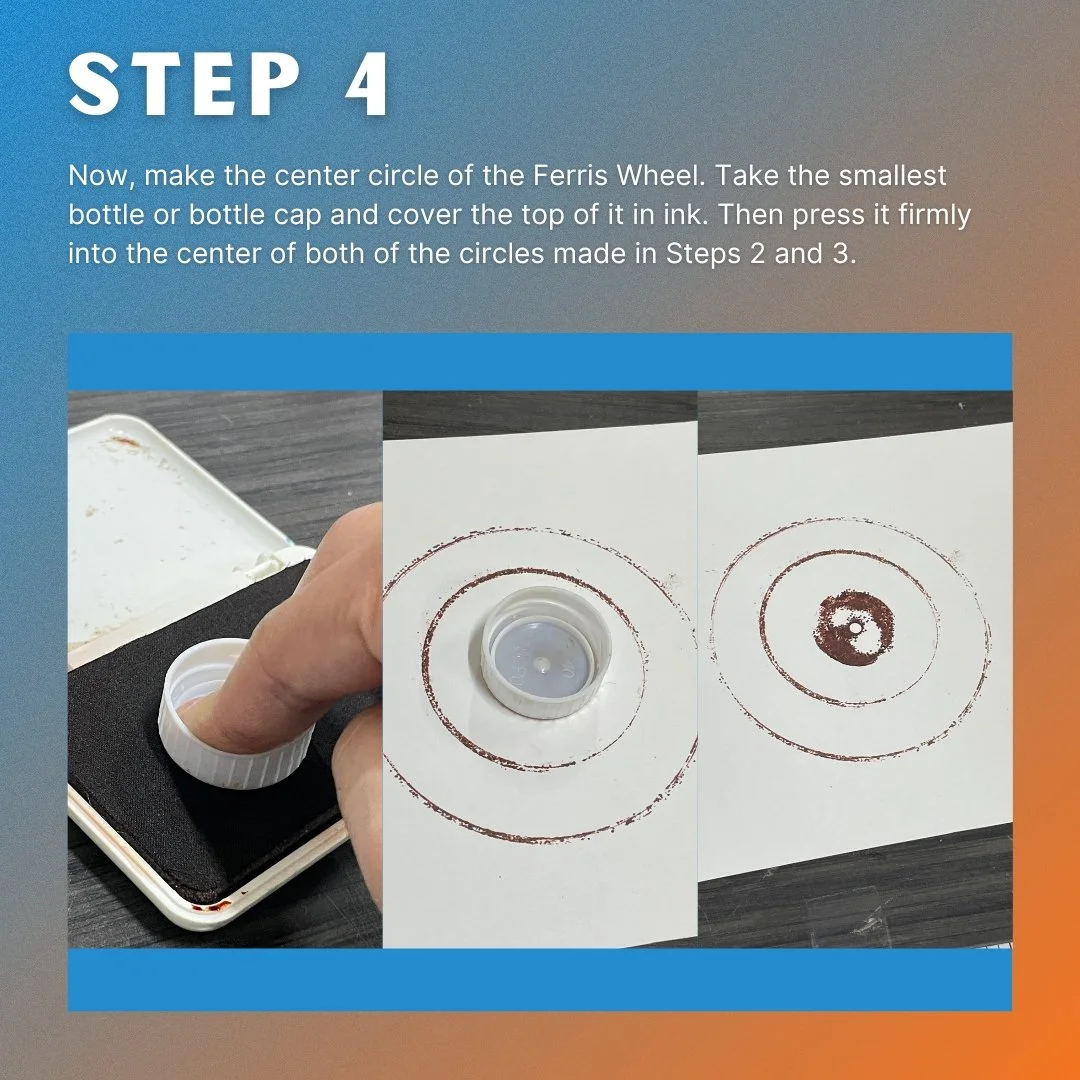 STEP 4

Now, make the center circle of the Ferris Wheel. Take the smallest bottle or bottle cap and cover the top of it in ink. Then press it firmly into the center of both of the circles made in Steps 2 and 3.