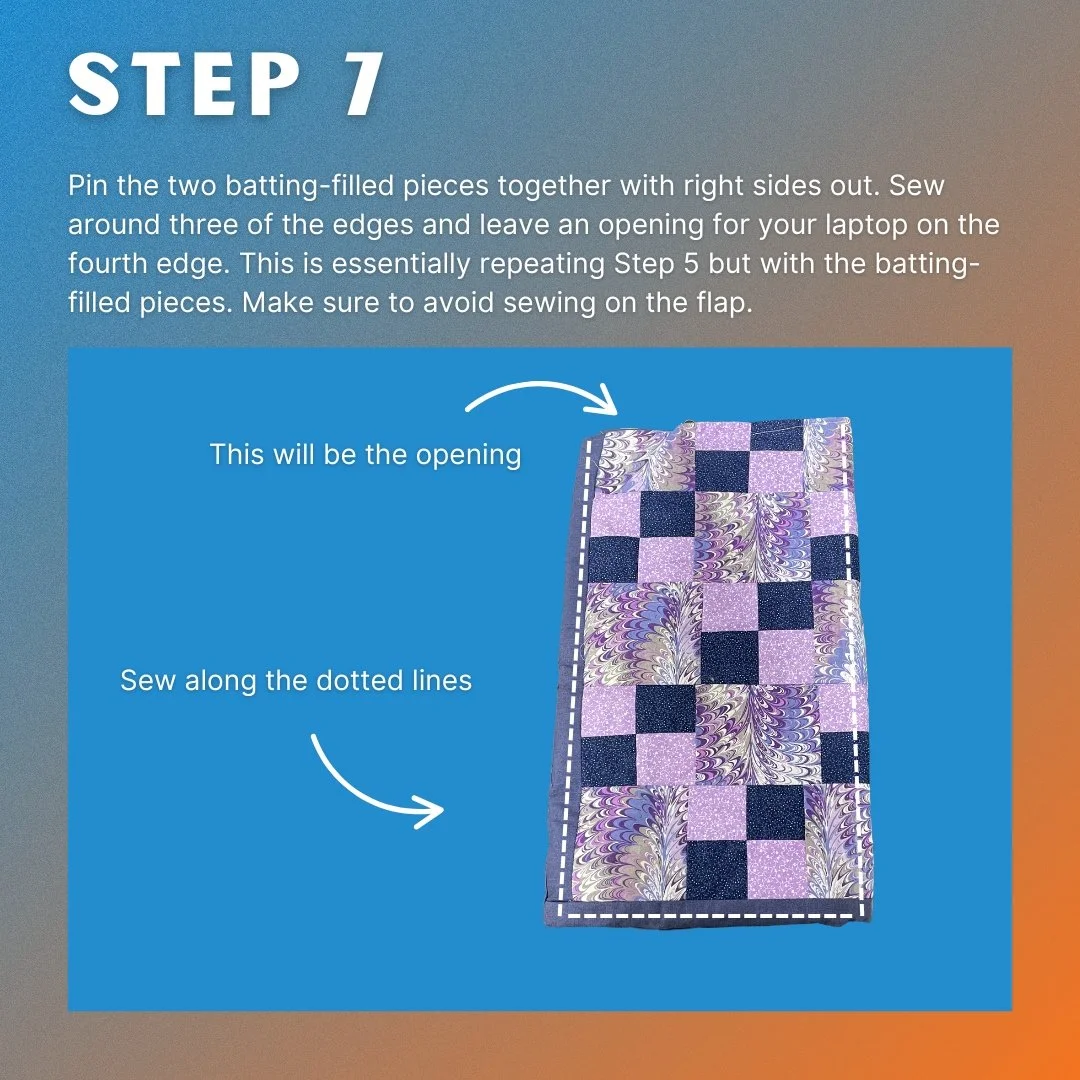 STEP 7

Pin the two batting-filled pieces together with right sides out. Sew around three of the edges and leave an opening for your laptop on the fourth edge. This is essentially repeating Step 5 but with the batting-filled pieces. Make sure to avoid sewing on the flap.

This will be the opening

Sew along the dotted lines