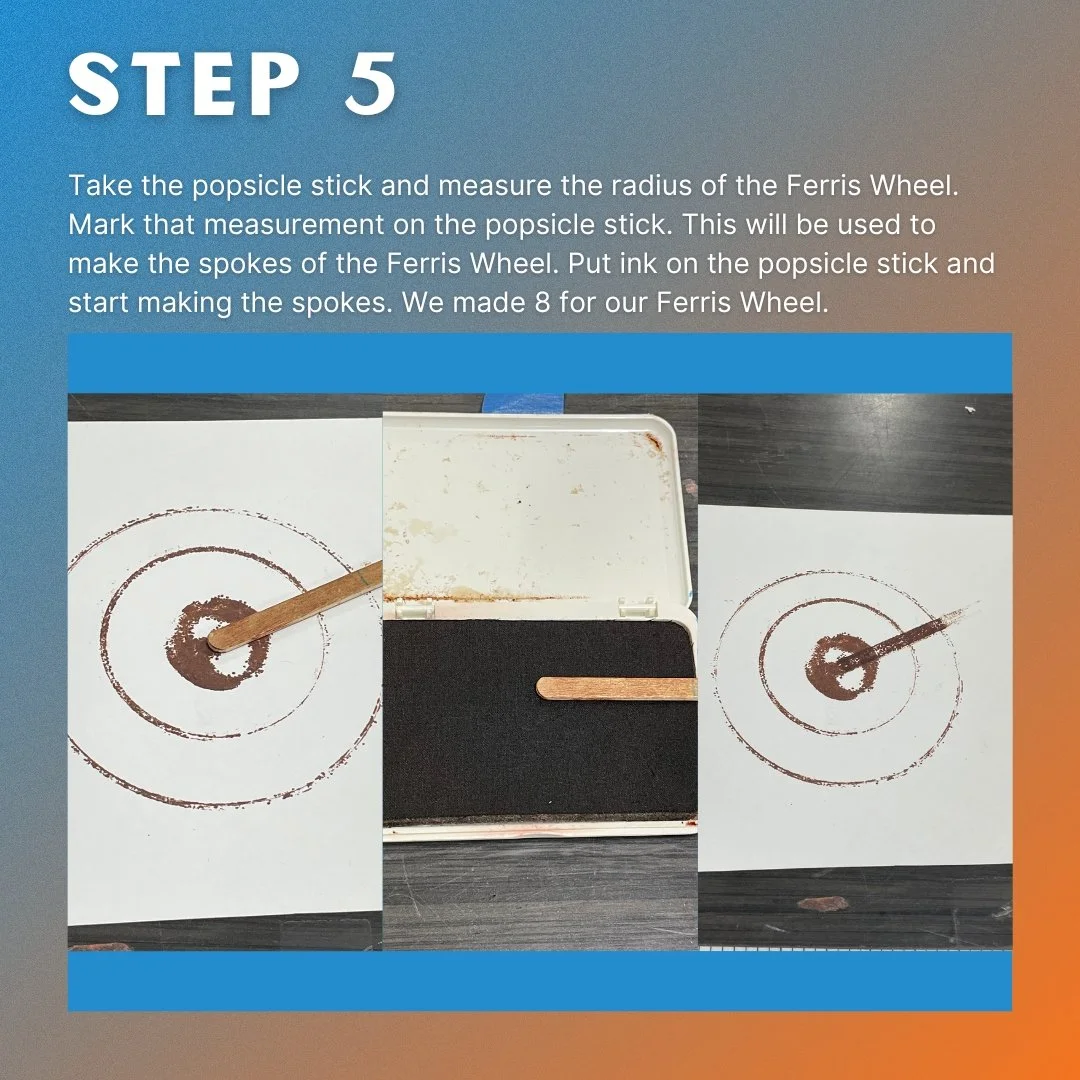 STEP 5

Take the popsicle stick and measure the radius of the Ferris Wheel. Mark that measurement on the popsicle stick. This will be used to make the spokes of the Ferris Wheel. Put ink on the popsicle stick and start making the spokes. We made 8 for our Ferris Wheel.