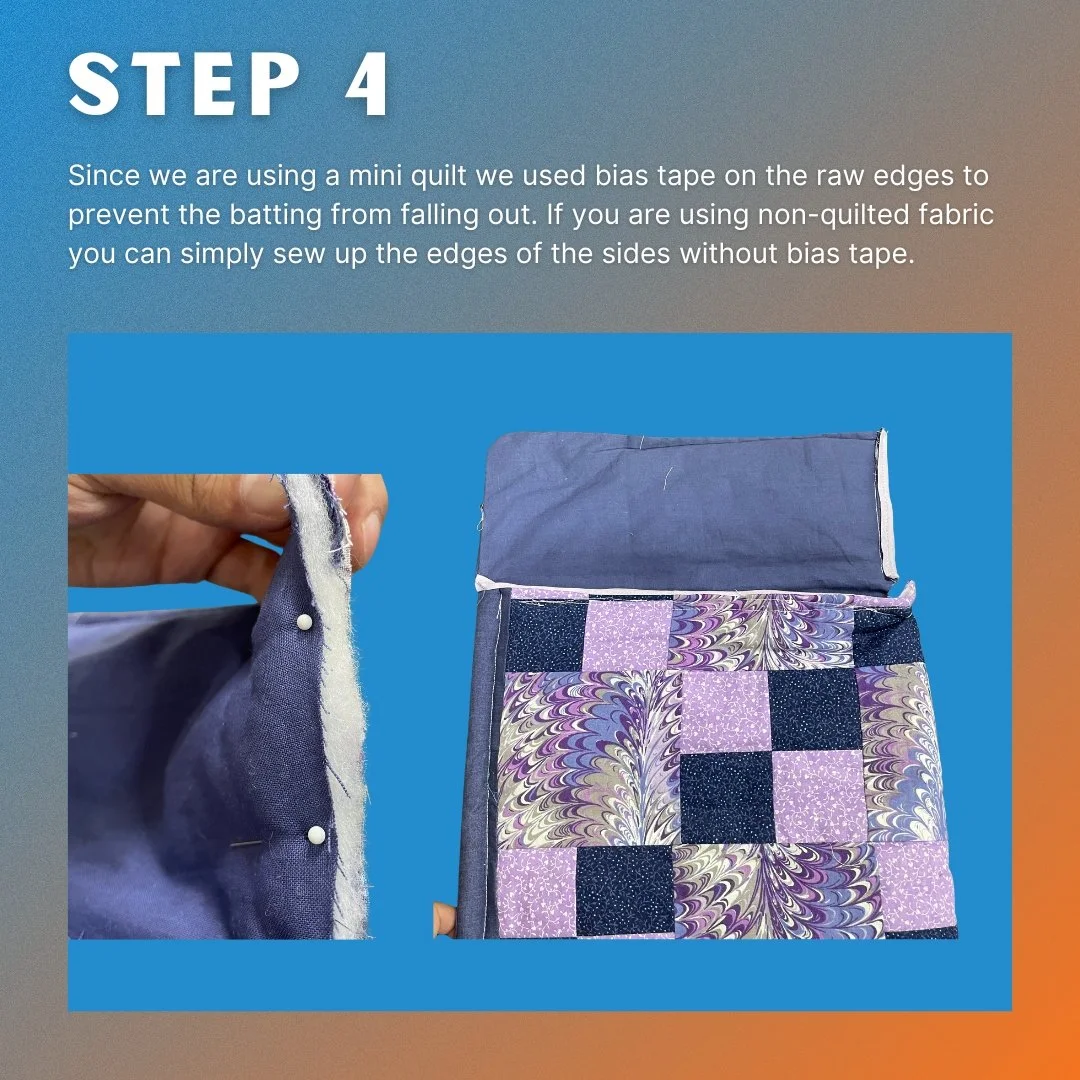 STEP 4

Since we are using a mini quilt we used bias tape on the raw edges to prevent the batting from falling out. If you are using non-quilted fabric you can simply sew up the edges of the sides without bias tape.