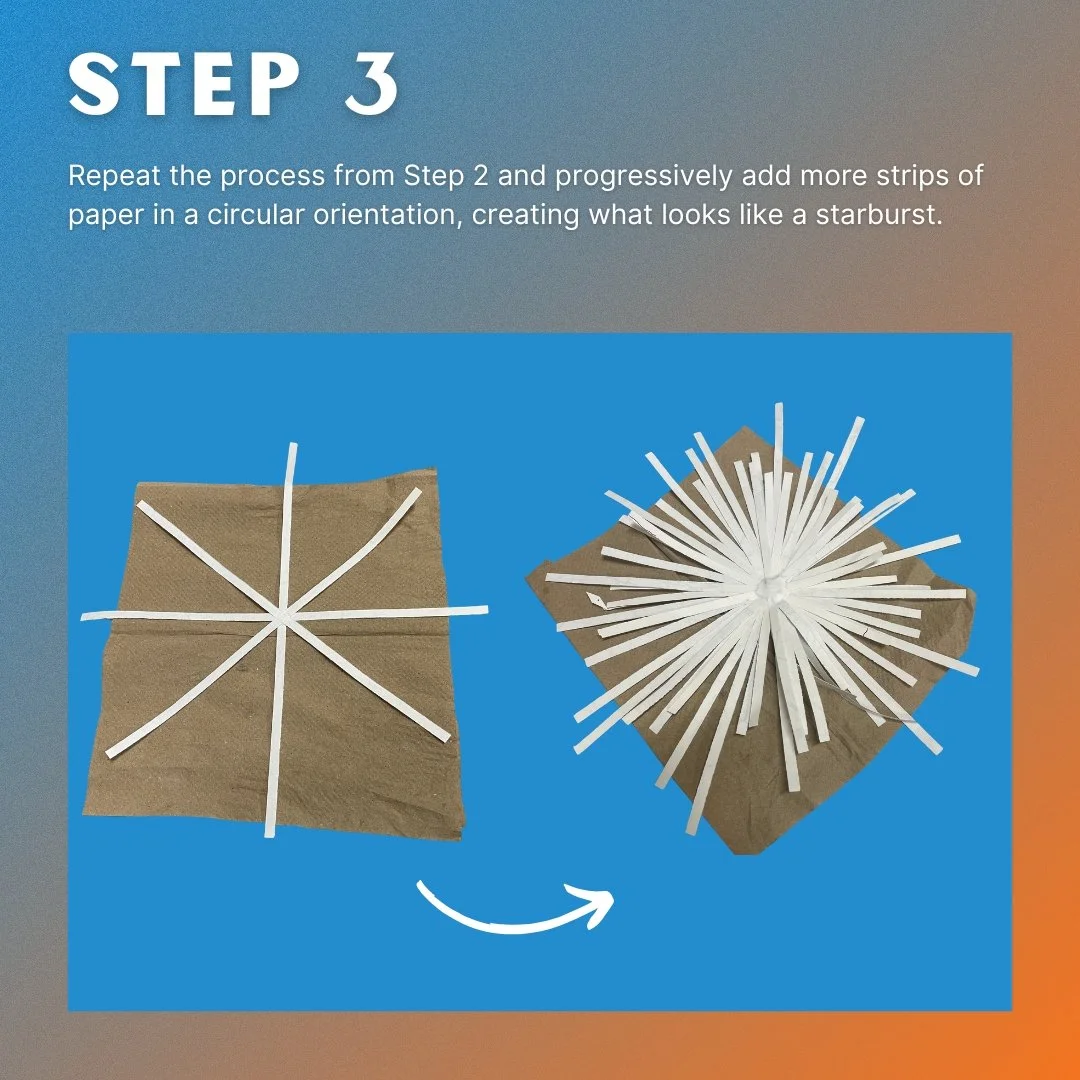 STEP 3

Repeat the process from Step 2 and progressively add more strips of paper in a circular orientation, creating what looks like a starburst.