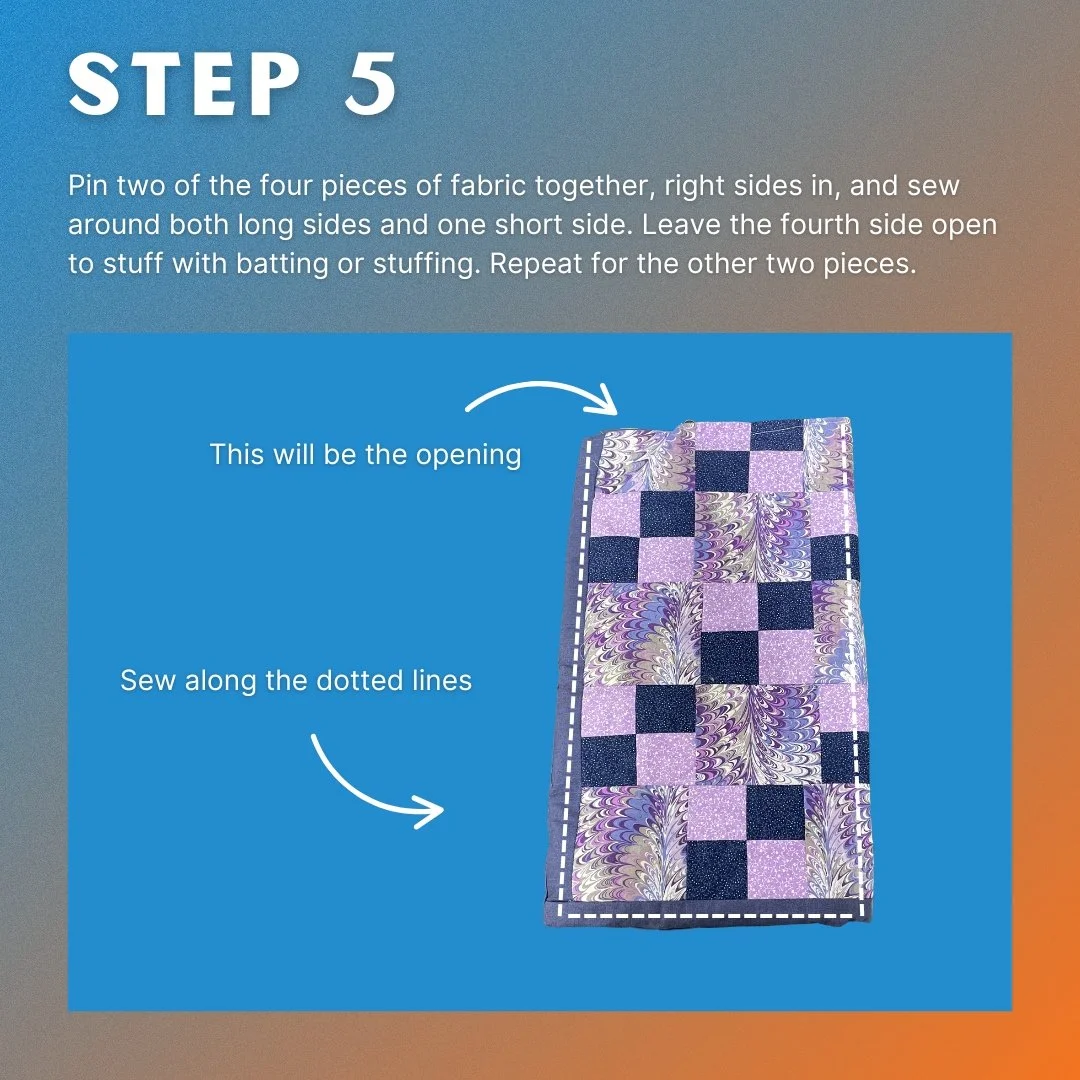 STEP 5

Pin two of the four pieces of fabric together, right sides in, and sew around both long sides and one short side. Leave the fourth side open to stuff with batting or stuffing. Repeat for the other two pieces.

This will be the opening

Sew along the dotted lines