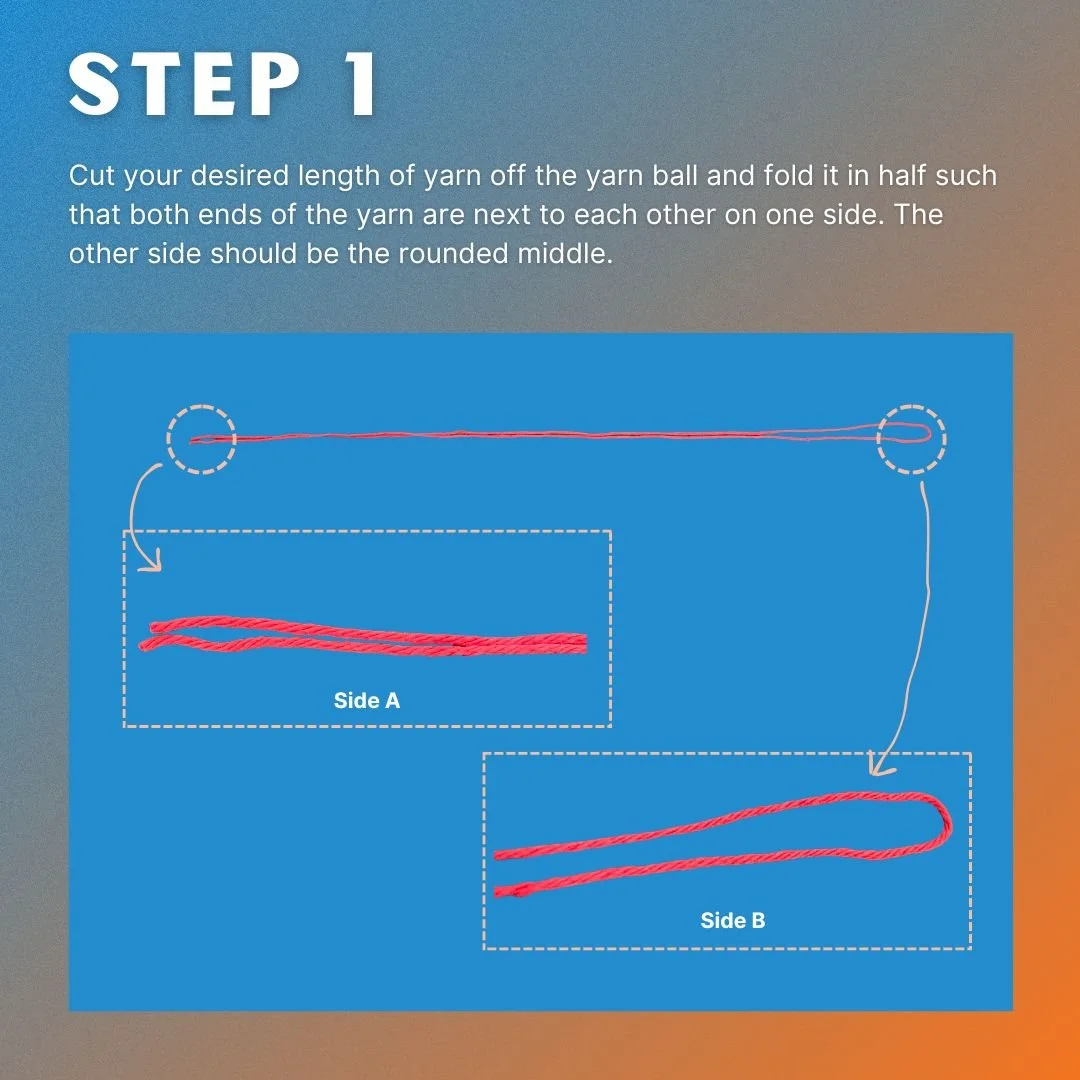 STEP 1

Cut your desired length of yarn off the yarn ball and fold it in half such that both ends of the yarn are next to each other on one side. The other side should be the rounded middle.

Side A

Side B