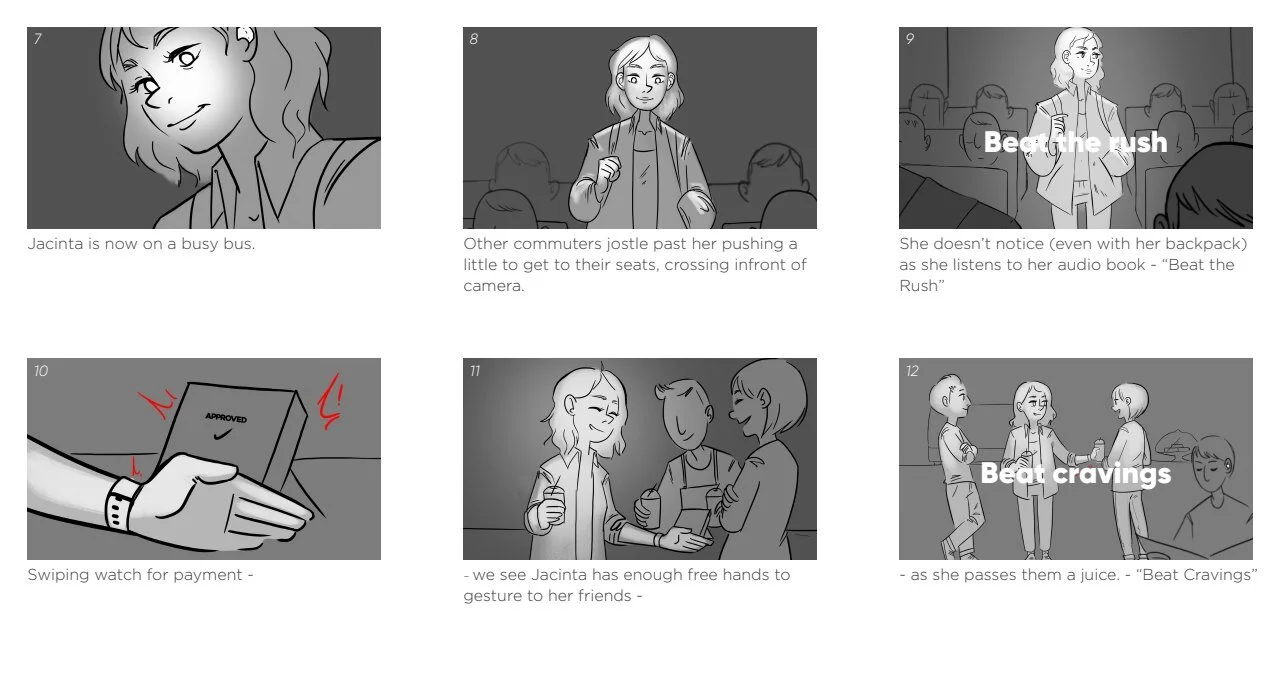 7

Jacinta is now on a busy bus.

8

Other commuters jostle past her pushing a little to get to their seats, crossing infront of camera.

9

Beat the rush

She doesn't notice (even with her backpack) as she listens to her audio book - "Beat the Rush"

10

APPROVED

Swiping watch for payment -

11

- we see Jacinta has enough free hands to gesture to her friends -

12

Beat cravings

- as she passes them a juice. - "Beat Cravings"