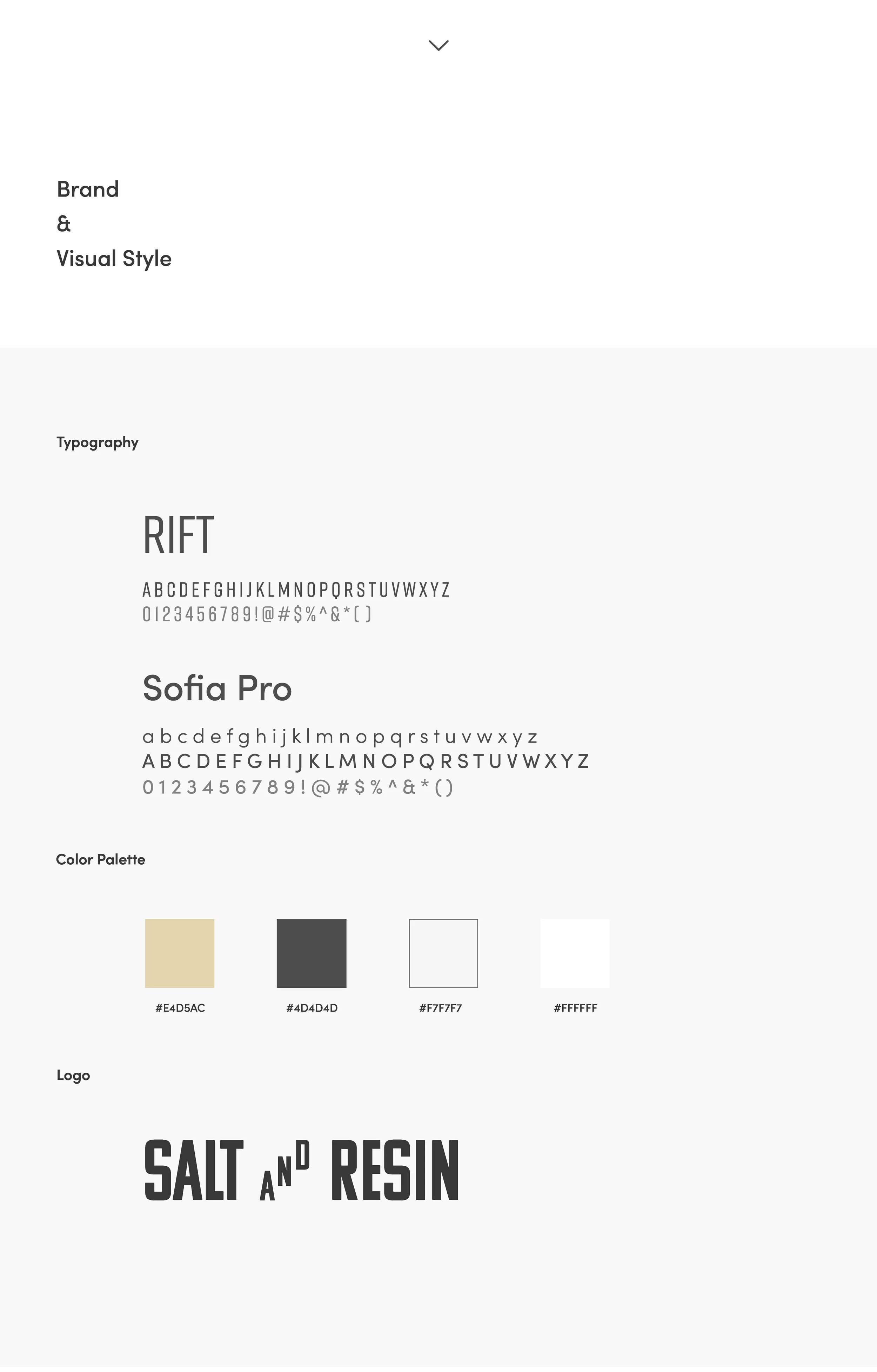 Brand
&
Visual Style

Typography

RIFT

ABCDEFGHIJKLMNOPQRSTUVWXYZ
0123456789!@#$%^&*()

Sofia Pro

abcdefghijklmnopqrstuvwxyz
ABCDEFGHIJKLMNOPQRSTUVWXYZ
0123456789!@#$%^&*()

Color Palette

#E4D5AC

#4D4D4D

#F7F7F7

#FFFFFF

Logo

SALT AND RESIN