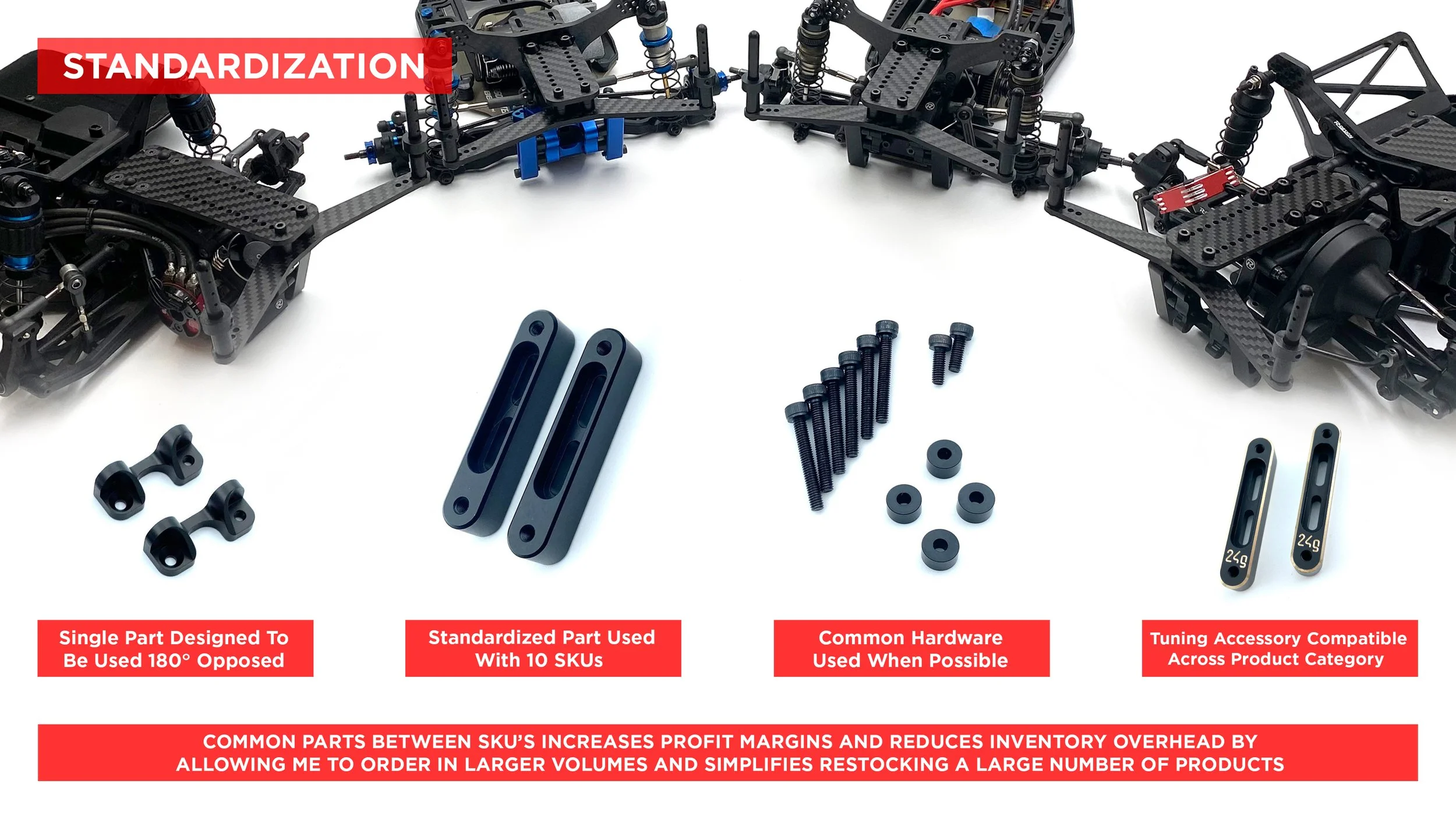 STANDARDIZATION

24g

24g

Single Part Designed To Be Used 180° Opposed

Standardized Part Used With 10 SKUs

Common Hardware Used When Possible

Tuning Accessory Compatible Across Product Category

COMMON PARTS BETWEEN SKU'S INCREASES PROFIT MARGINS AND REDUCES INVENTORY OVERHEAD BY ALLOWING ME TO ORDER IN LARGER VOLUMES AND SIMPLIFIES RESTOCKING A LARGE NUMBER OF PRODUCTS