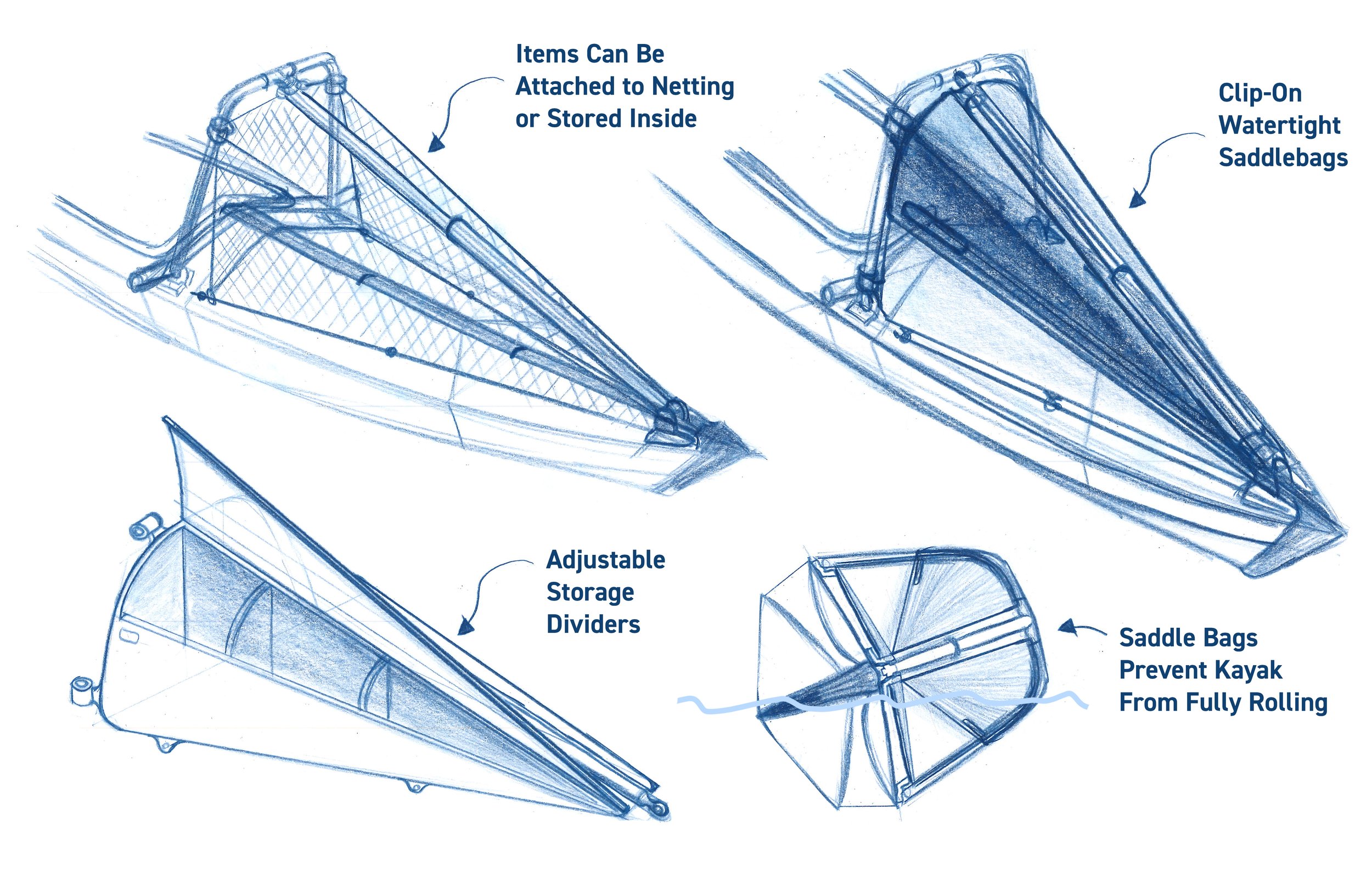 Items Can Be Attached to Netting or Stored Inside

Clip-On Watertight Saddlebags

Adjustable Storage Dividers

Saddle Bags Prevent Kayak From Fully Rolling