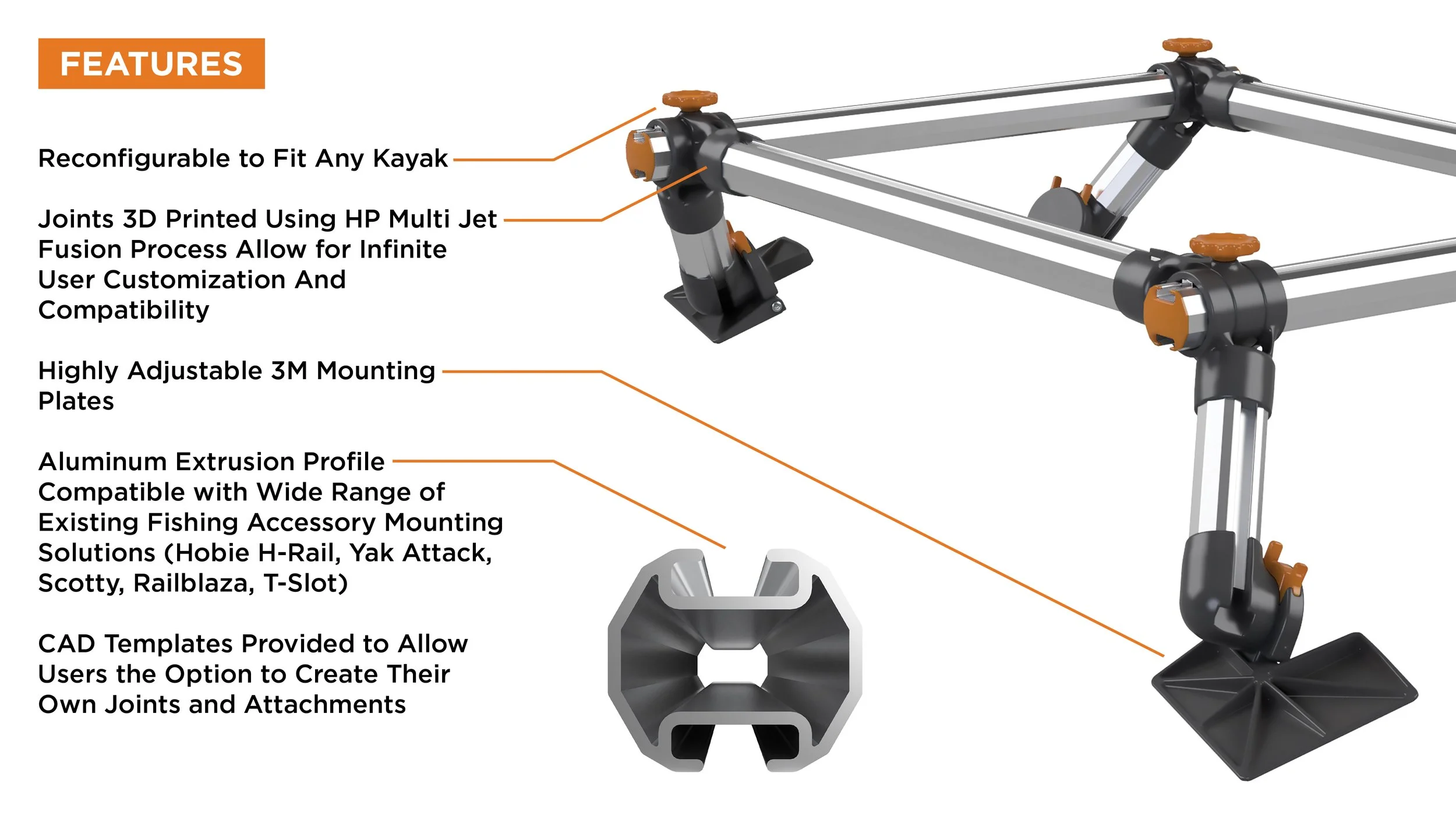 FEATURES

Reconfigurable to Fit Any Kayak

Joints 3D Printed Using HP Multi Jet Fusion Process Allow for Infinite User Customization And Compatibility

Highly Adjustable 3M Mounting Plates

Aluminum Extrusion Profile Compatible with Wide Range of Existing Fishing Accessory Mounting Solutions (Hobie H-Rail, Yak Attack, Scotty, Railblaza, T-Slot)

CAD Templates Provided to Allow Users the Option to Create Their Own Joints and Attachments