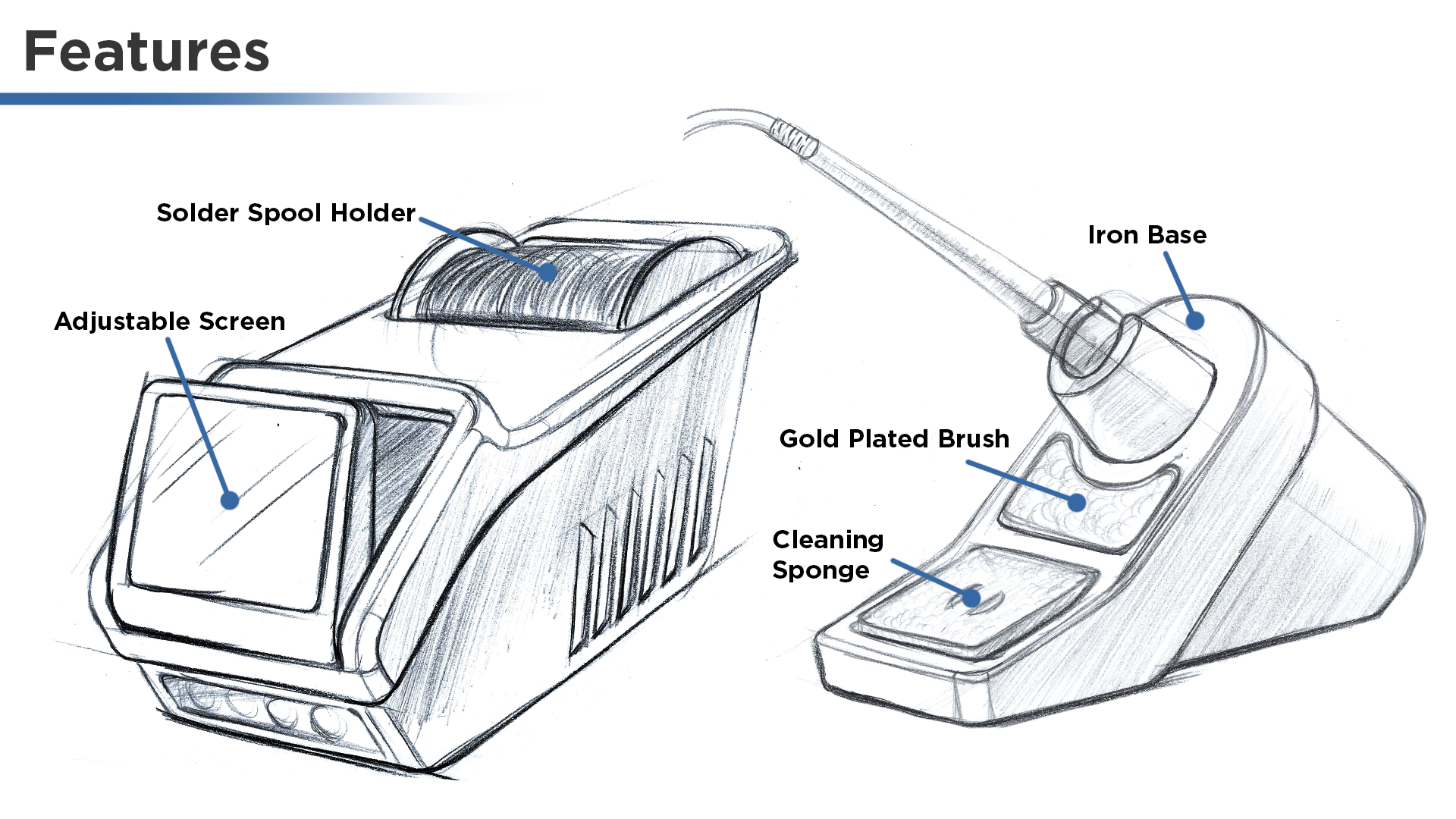 Features

Solder Spool Holder

Adjustable Screen

Iron Base

Gold Plated Brush

Cleaning Sponge