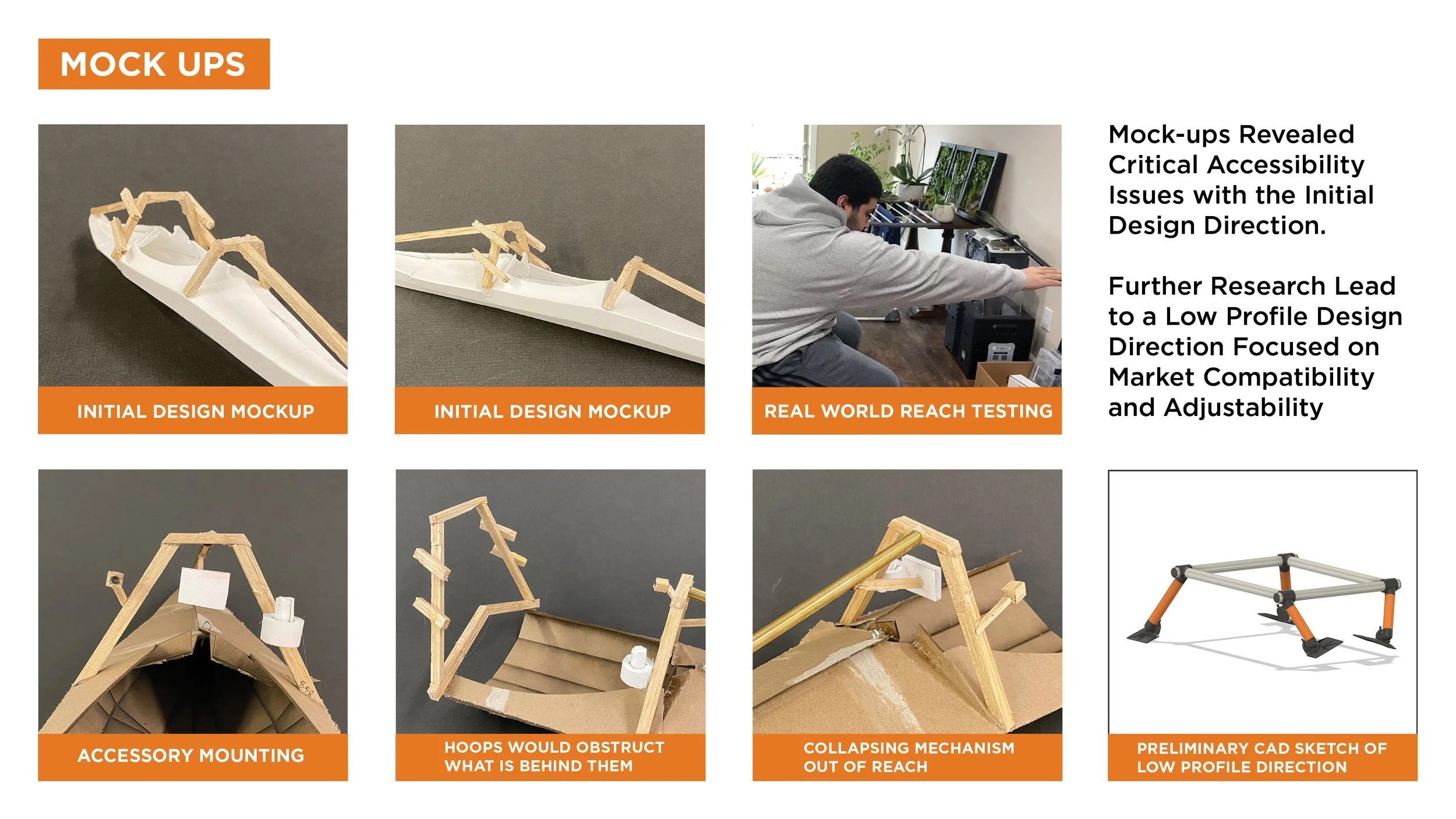 MOCK UPS

INITIAL DESIGN MOCKUP

INITIAL DESIGN MOCKUP

REAL WORLD REACH TESTING

Mock-ups Revealed Critical Accessibility Issues with the Initial Design Direction.

Further Research Lead to a Low Profile Design Direction Focused on Market Compatibility and Adjustability

ACCESSORY MOUNTING

HOOPS WOULD OBSTRUCT WHAT IS BEHIND THEM

COLLAPSING MECHANISM OUT OF REACH

PRELIMINARY CAD SKETCH OF LOW PROFILE DIRECTION