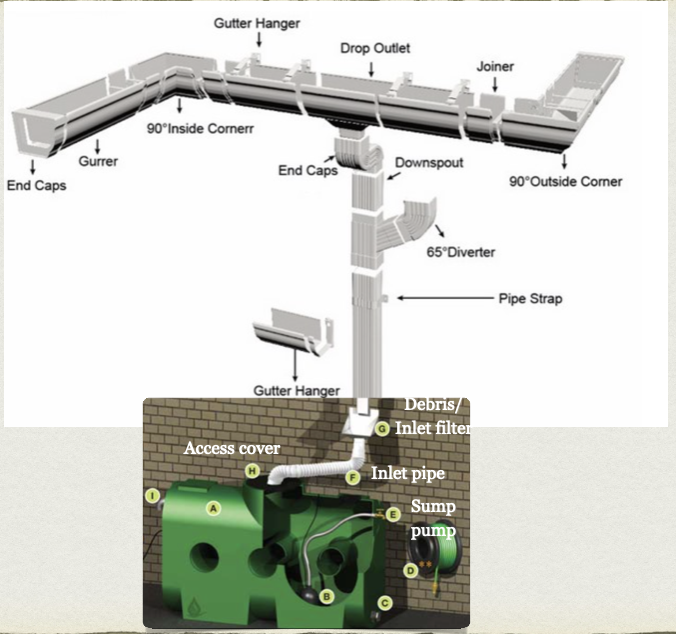 Gutter Hanger

Drop Outlet

Joiner

90°Inside Cornerr

Gurrer

End Caps

End Caps

Downspout

90°Outside Corner

65°Diverter

Pipe Strap

Gutter Hanger

Debris/ Inlet filter

G

Access cover

H

F

Inlet pipe

I

A

E

Sump pump

D

B

C