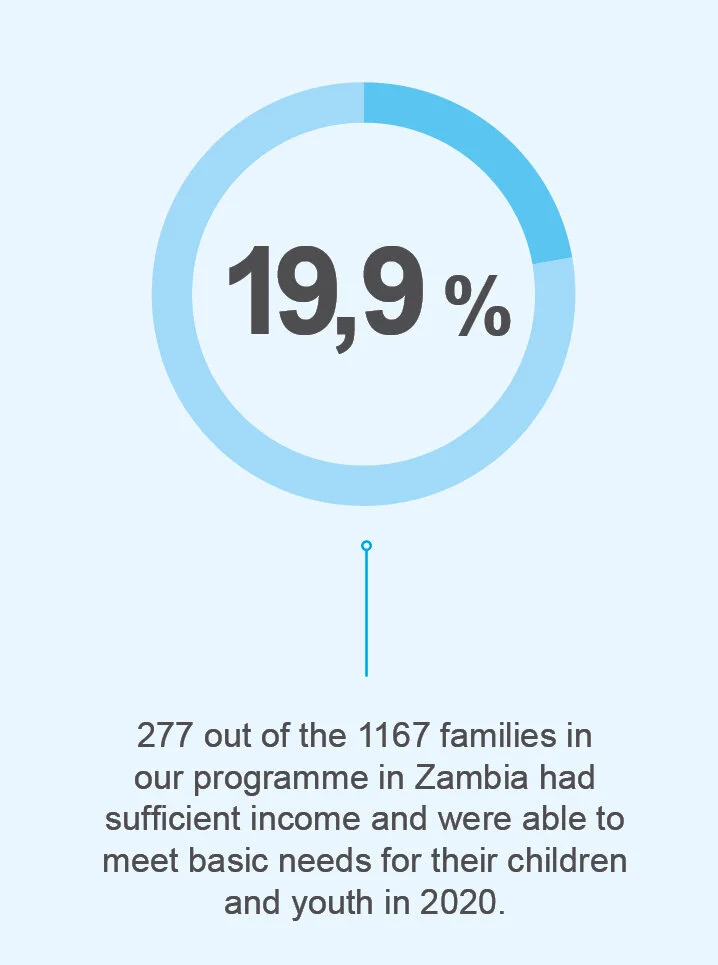 19,9 %

277 out of the 1167 families in our programme in Zambia had sufficient income and were able to meet basic needs for their children and youth in 2020.