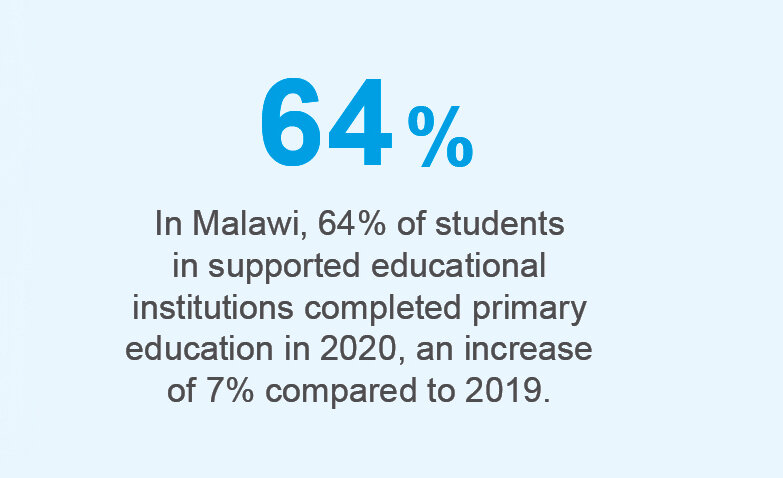 64 %

In Malawi, 64% of students in supported educational institutions completed primary education in 2020, an increase of 7% compared to 2019.