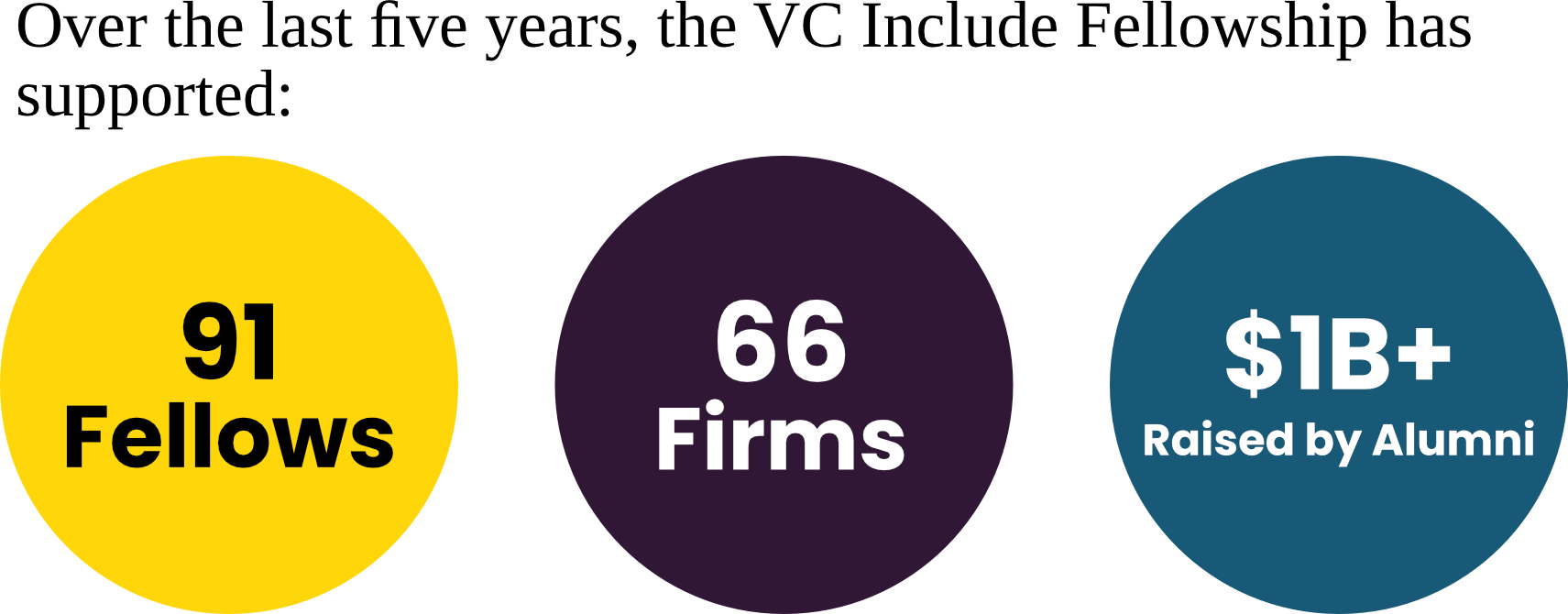 Over the last five years, the VC Include Fellowship has supported:

91
Fellows

66
Firms

\$1B+
Raised by Alumni