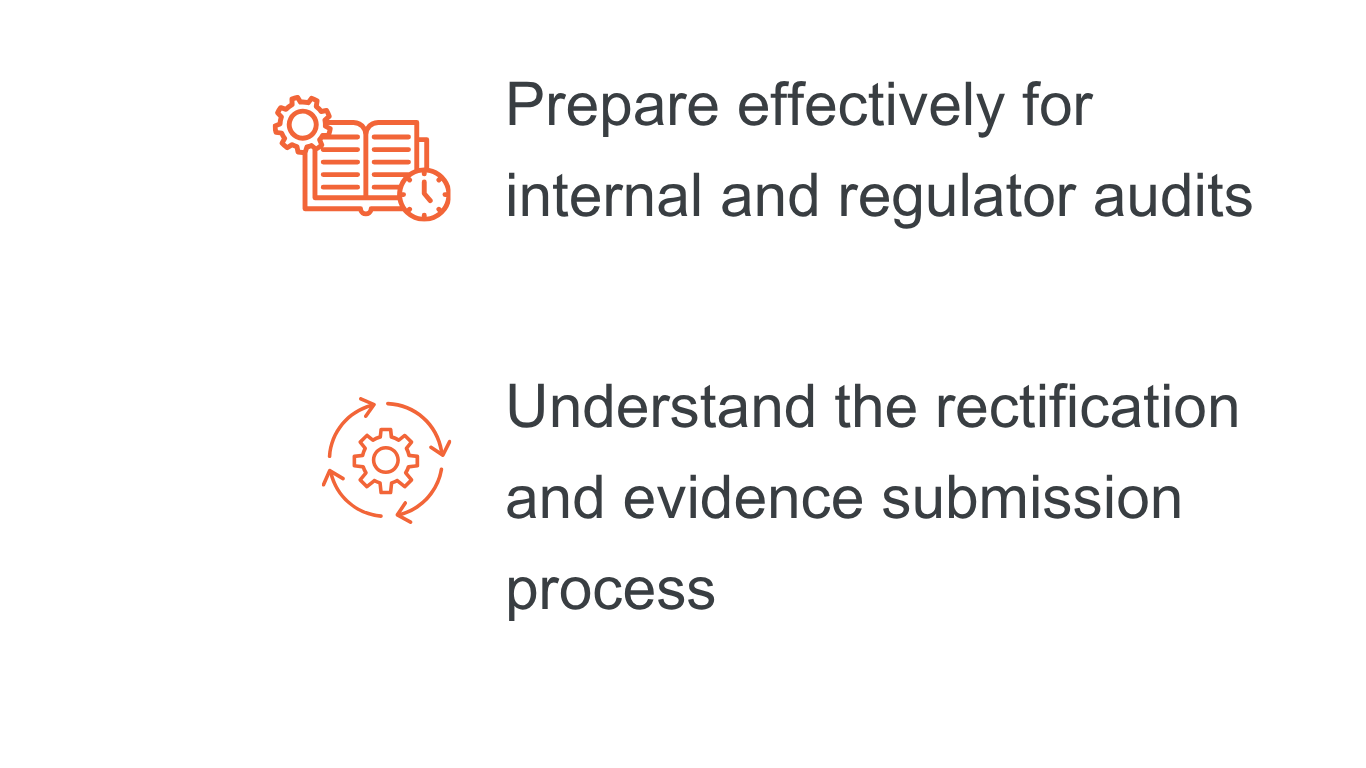 Prepare effectively for internal and regulator audits

Understand the rectification and evidence submission process