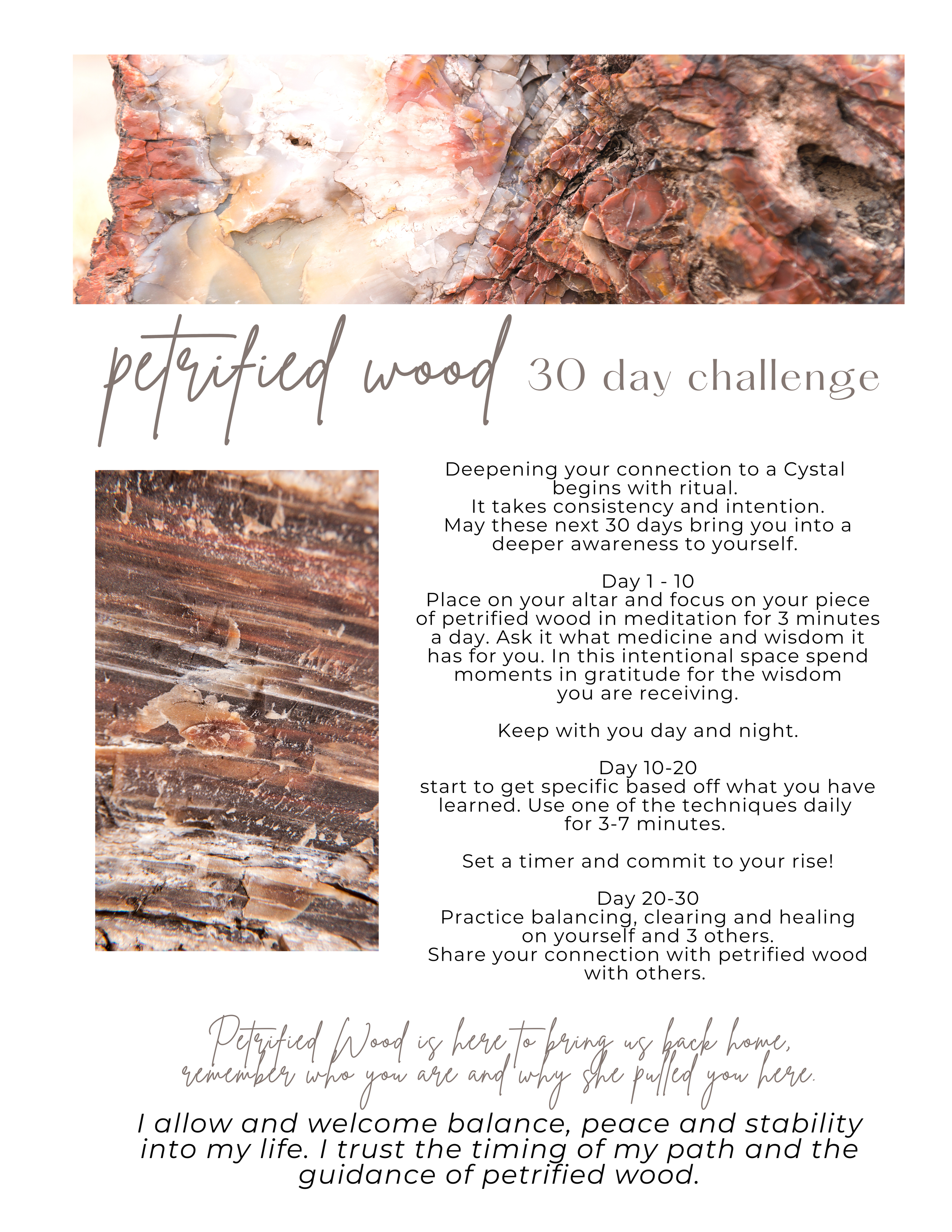 petrified wood 30 day challenge

Deepening your connection to a Cystal begins with ritual. It takes consistency and intention. May these next 30 days bring you into a deeper awareness to yourself.

Day 1 - 10
Place on your altar and focus on your piece of petrified wood in meditation for 3 minutes a day. Ask it what medicine and wisdom it has for you. In this intentional space spend moments in gratitude for the wisdom you are receiving.

Keep with you day and night.

Day 10-20
start to get specific based off what you have learned. Use one of the techniques daily for 3-7 minutes.

Set a timer and commit to your rise!

Day 20-30
Practice balancing, clearing and healing on yourself and 3 others. Share your connection with petrified wood with others.

Petrified Wood is here to bring us back home, remember who you are and why she pulled you here.

I allow and welcome balance, peace and stability into my life. I trust the timing of my path and the guidance of petrified wood.