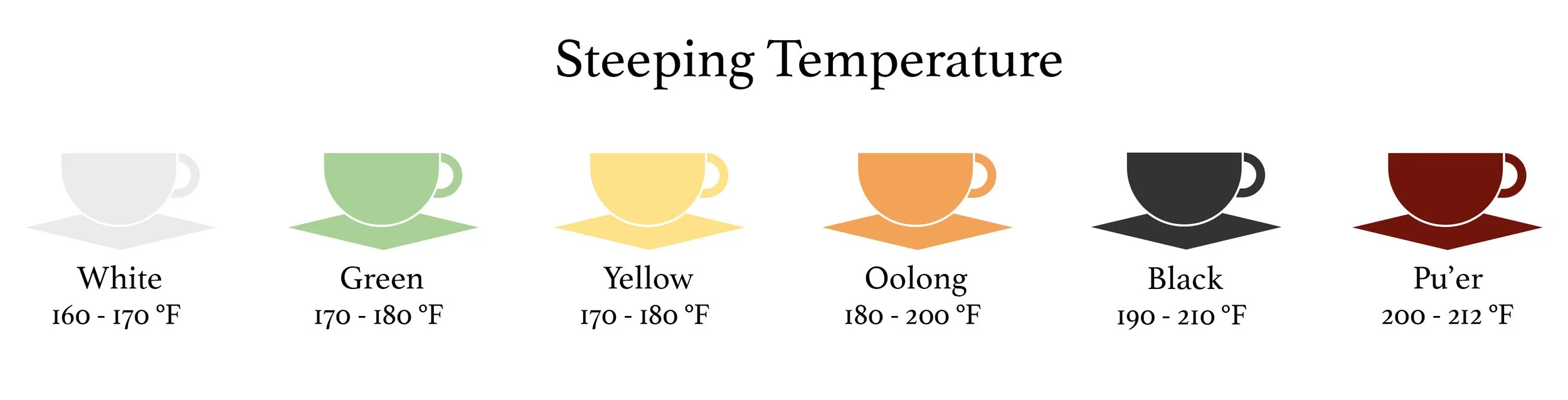 Steeping Temperature

White
160 - 170 °F

Green
170 - 180 °F

Yellow
170 - 180 °F

Oolong
180 - 200 °F

Black
190 - 210 °F

Pu'er
200 - 212 °F