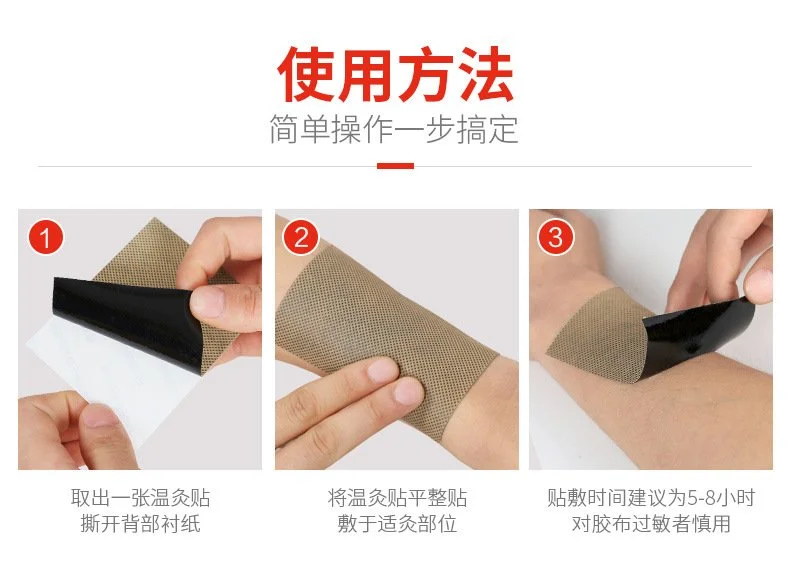 使用方法
简单操作一步搞定

1

取出一张温灸贴
撕开背部衬纸

2

将温灸贴平整贴
敷于适灸部位

3

贴敷时间建议为5-8小时
对胶布过敏者慎用