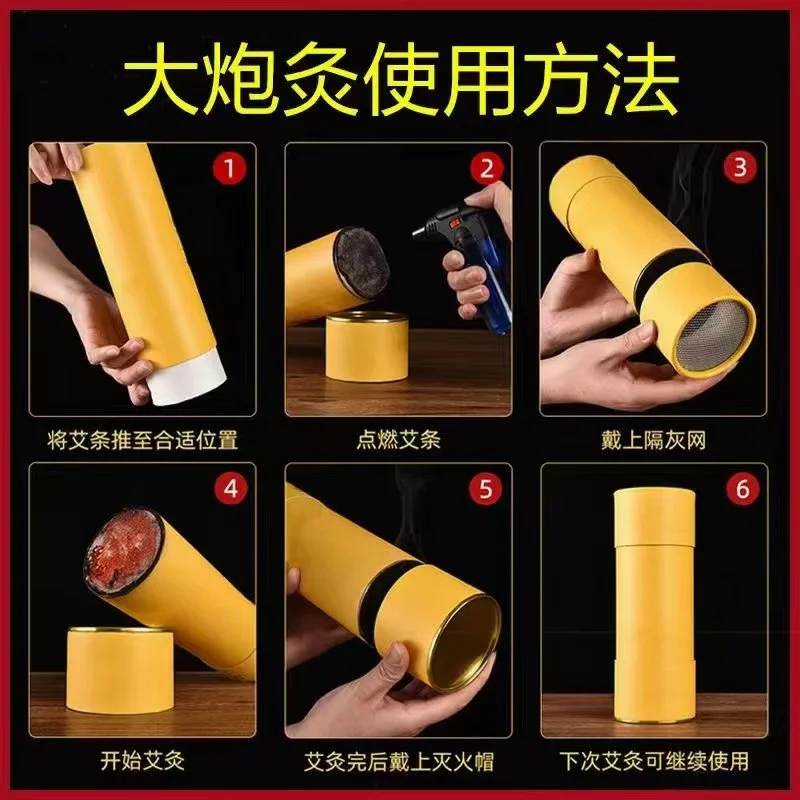 大炮灸使用方法

1
将艾条推至合适位置

2
点燃艾条

3
戴上隔灰网

4
开始艾灸

5
艾灸完后戴上灭火帽

6
下次艾灸可继续使用