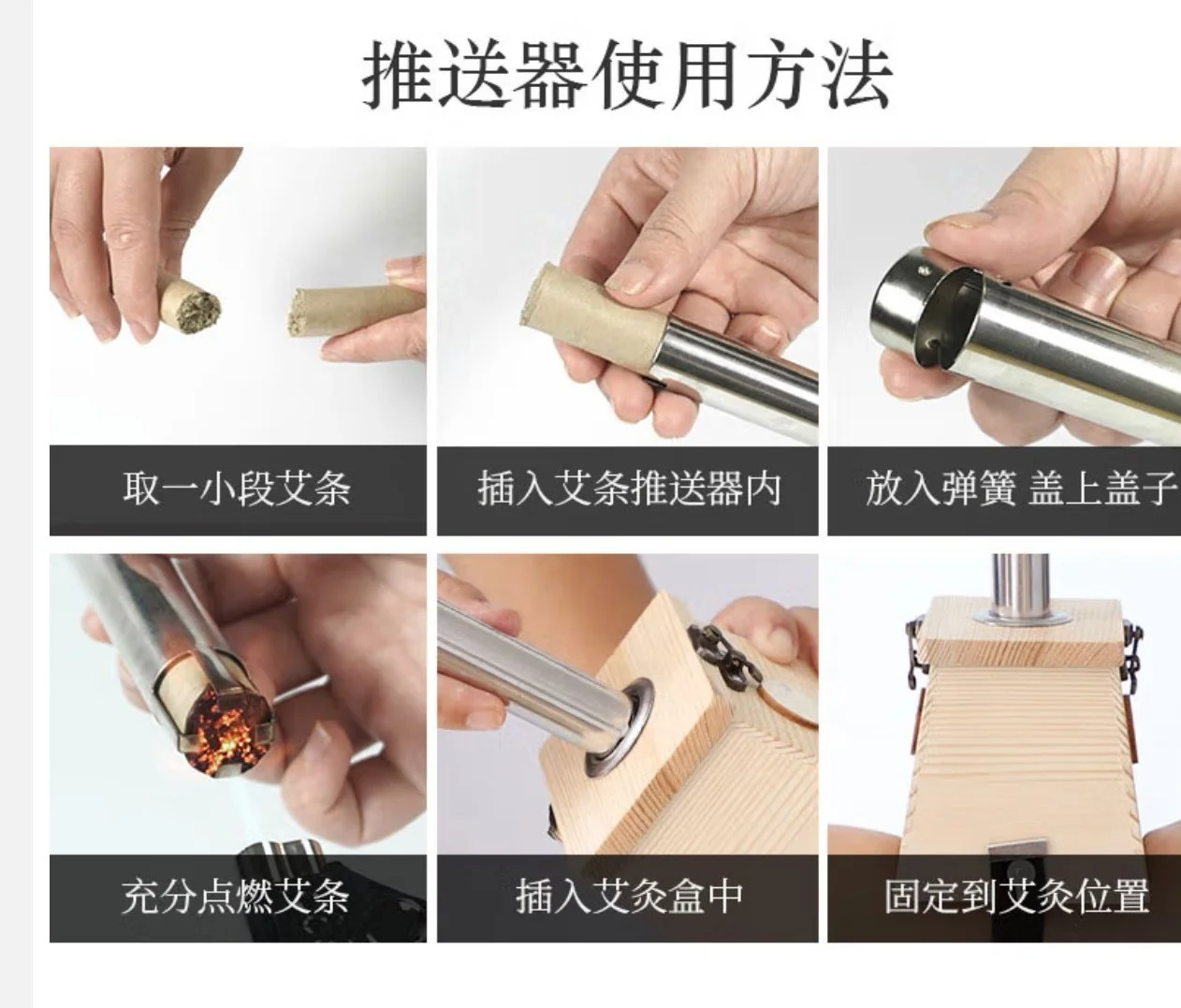 推送器使用方法

取一小段艾条

插入艾条推送器内

放入弹簧 盖上盖子

充分点燃艾条

插入艾灸盒中

固定到艾灸位置