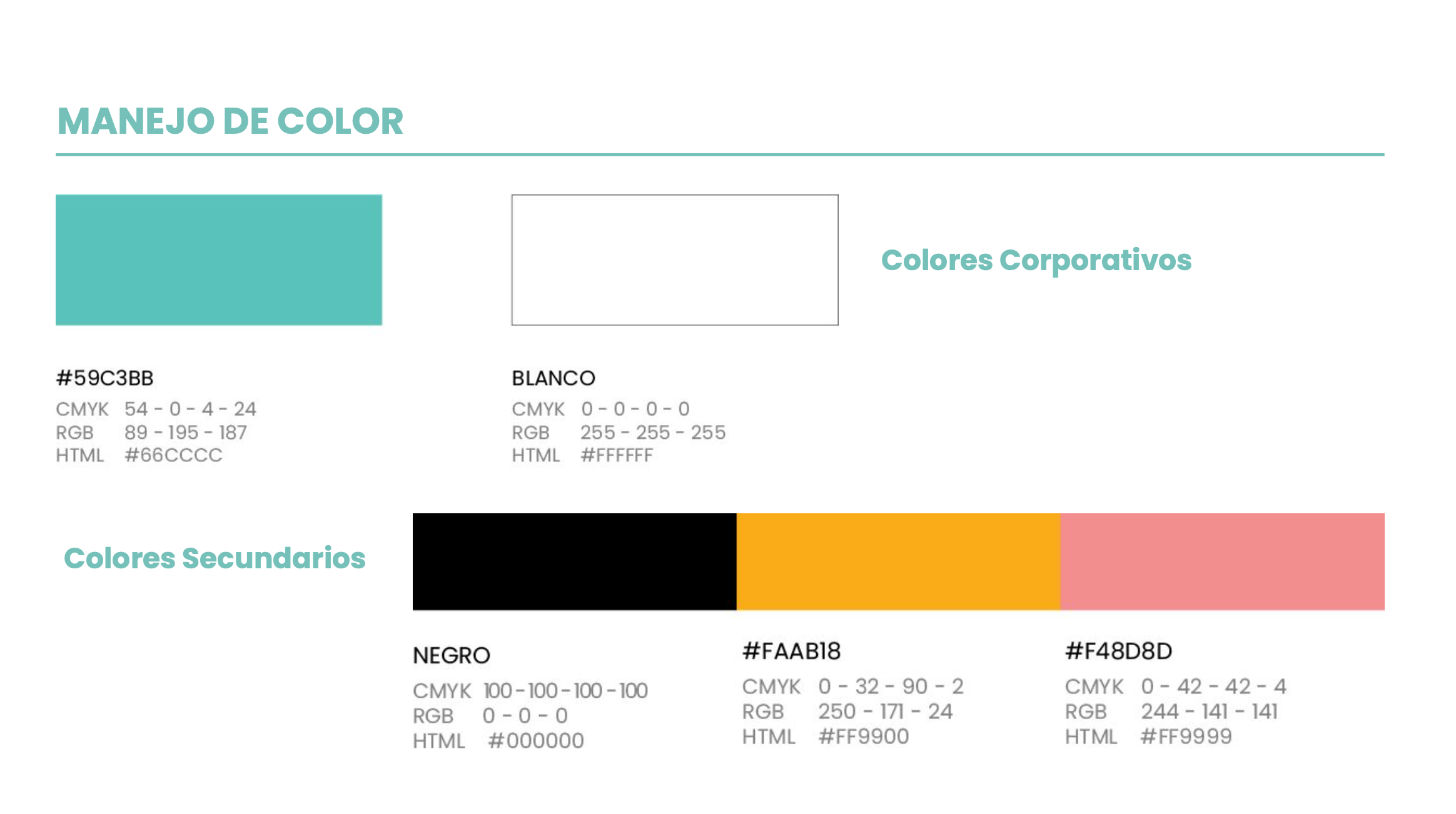 MANEJO DE COLOR

#59C3BB
CMYK 54 - 0 - 4 - 24
RGB 89 - 195 - 187
HTML #66CCCC

BLANCO
CMYK 0 - 0 - 0 - 0
RGB 255 - 255 - 255
HTML #FFFFFF

Colores Corporativos

Colores Secundarios

NEGRO
CMYK 100 - 100 - 100 - 100
RGB 0 - 0 - 0
HTML #000000

#FAAB18
CMYK 0 - 32 - 90 - 2
RGB 250 - 171 - 24
HTML #FF9900

#F48D8D
CMYK 0 - 42 - 42 - 4
RGB 244 - 141 - 141
HTML #FF9999