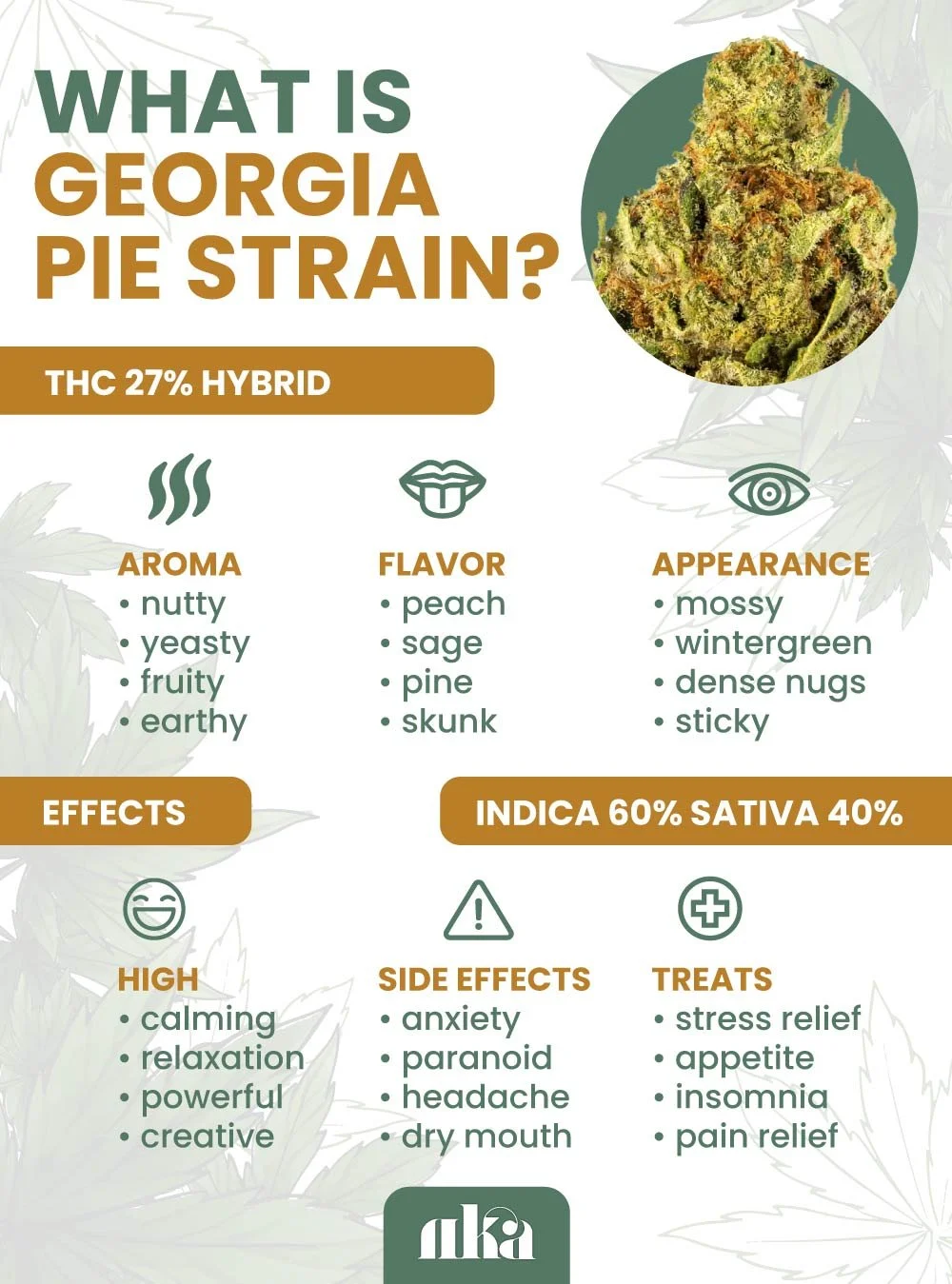 WHAT IS GEORGIA PIE STRAIN?

THC 27% HYBRID

AROMA
• nutty
• yeasty
• fruity
• earthy

FLAVOR
• peach
• sage
• pine
• skunk

APPEARANCE
• mossy
• wintergreen
• dense nugs
• sticky

EFFECTS

INDICA 60% SATIVA 40%

HIGH
• calming
• relaxation
• powerful
• creative

SIDE EFFECTS
• anxiety
• paranoid
• headache
• dry mouth

TREATS
• stress relief
• appetite
• insomnia
• pain relief

nka