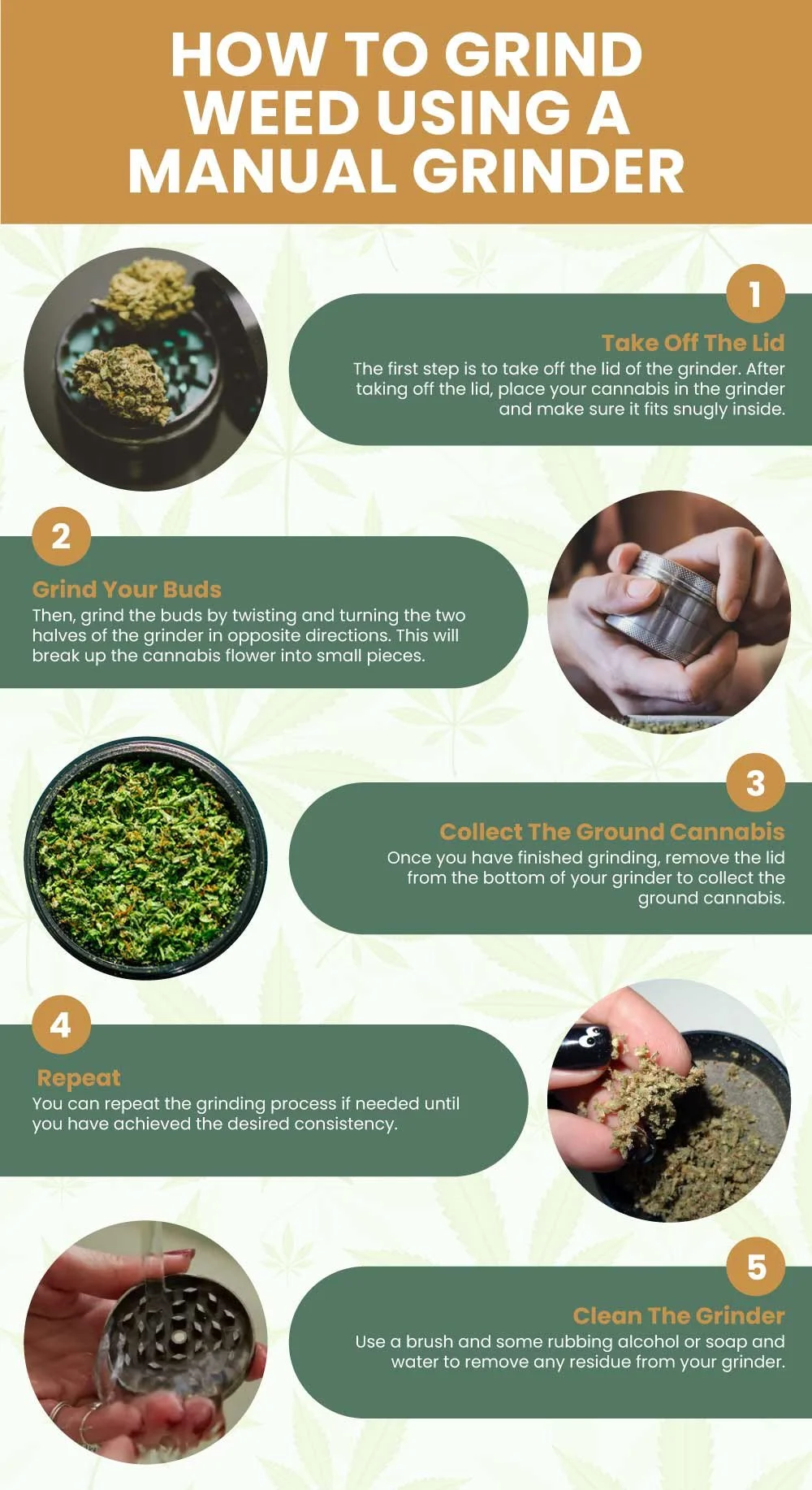 HOW TO GRIND WEED USING A MANUAL GRINDER

1

Take Off The Lid

The first step is to take off the lid of the grinder. After taking off the lid, place your cannabis in the grinder and make sure it fits snugly inside.

2

Grind Your Buds

Then, grind the buds by twisting and turning the two halves of the grinder in opposite directions. This will break up the cannabis flower into small pieces.

3

Collect The Ground Cannabis

Once you have finished grinding, remove the lid from the bottom of your grinder to collect the ground cannabis.

4

Repeat

You can repeat the grinding process if needed until you have achieved the desired consistency.

5

Clean The Grinder

Use a brush and some rubbing alcohol or soap and water to remove any residue from your grinder.