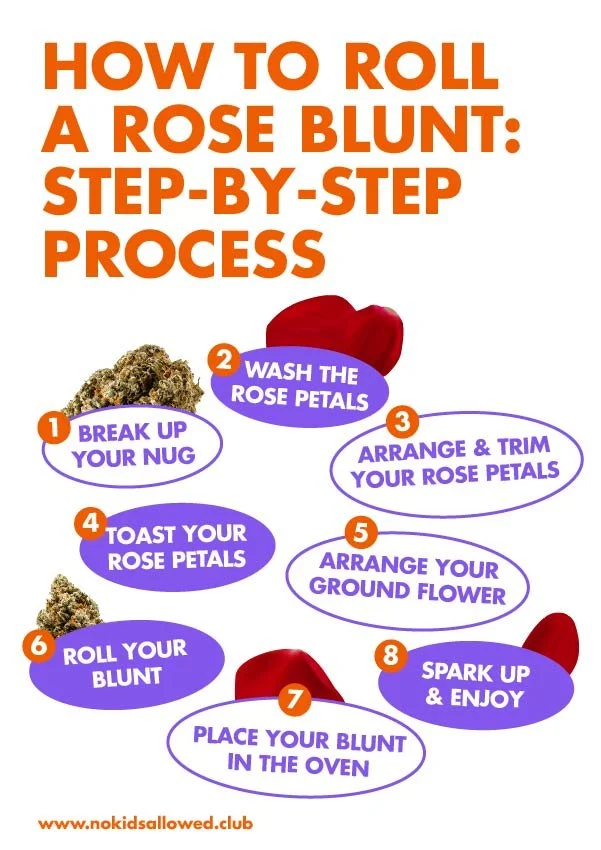 HOW TO ROLL A ROSE BLUNT: STEP-BY-STEP PROCESS

1 BREAK UP YOUR NUG

2 WASH THE ROSE PETALS

3 ARRANGE & TRIM YOUR ROSE PETALS

4 TOAST YOUR ROSE PETALS

5 ARRANGE YOUR GROUND FLOWER

6 ROLL YOUR BLUNT

7 PLACE YOUR BLUNT IN THE OVEN

8 SPARK UP & ENJOY

www.nokidsallowed.club