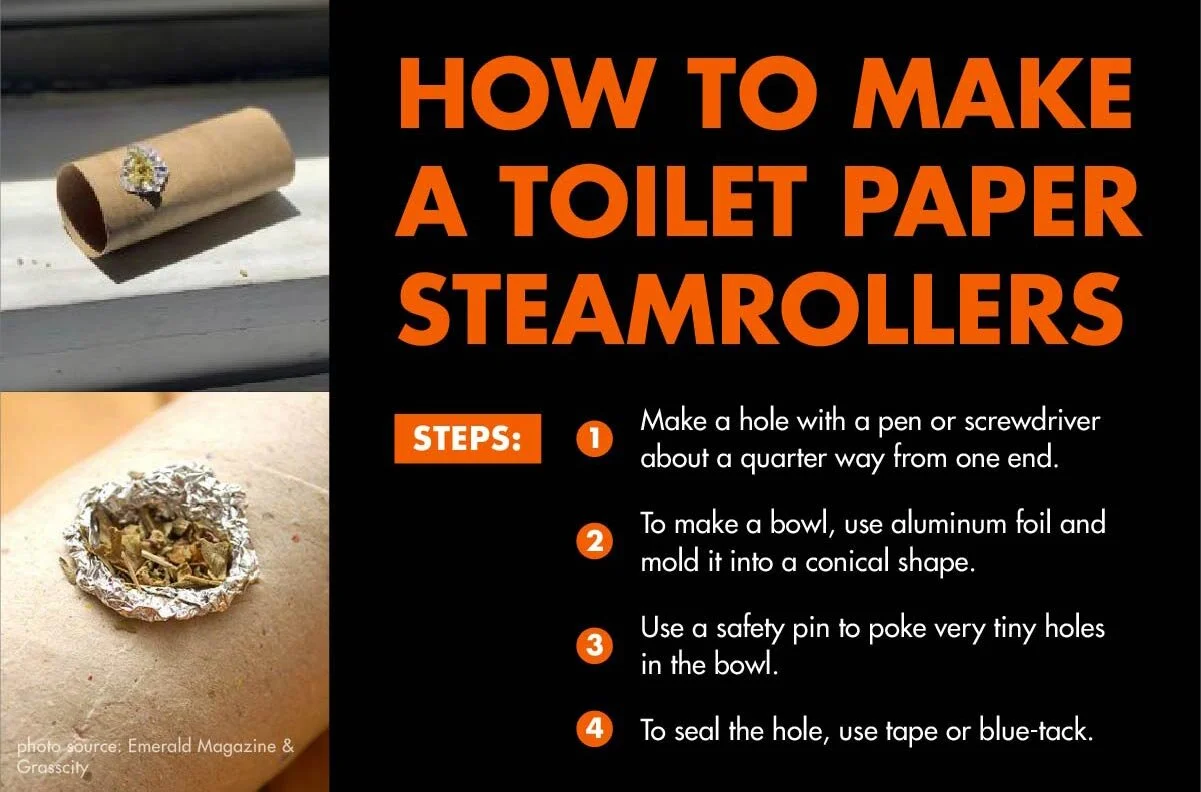 HOW TO MAKE A TOILET PAPER STEAMROLLERS

STEPS:

1 Make a hole with a pen or screwdriver about a quarter way from one end.

2 To make a bowl, use aluminum foil and mold it into a conical shape.

3 Use a safety pin to poke very tiny holes in the bowl.

4 To seal the hole, use tape or blue-tack.

photo source: Emerald Magazine & Grasscity