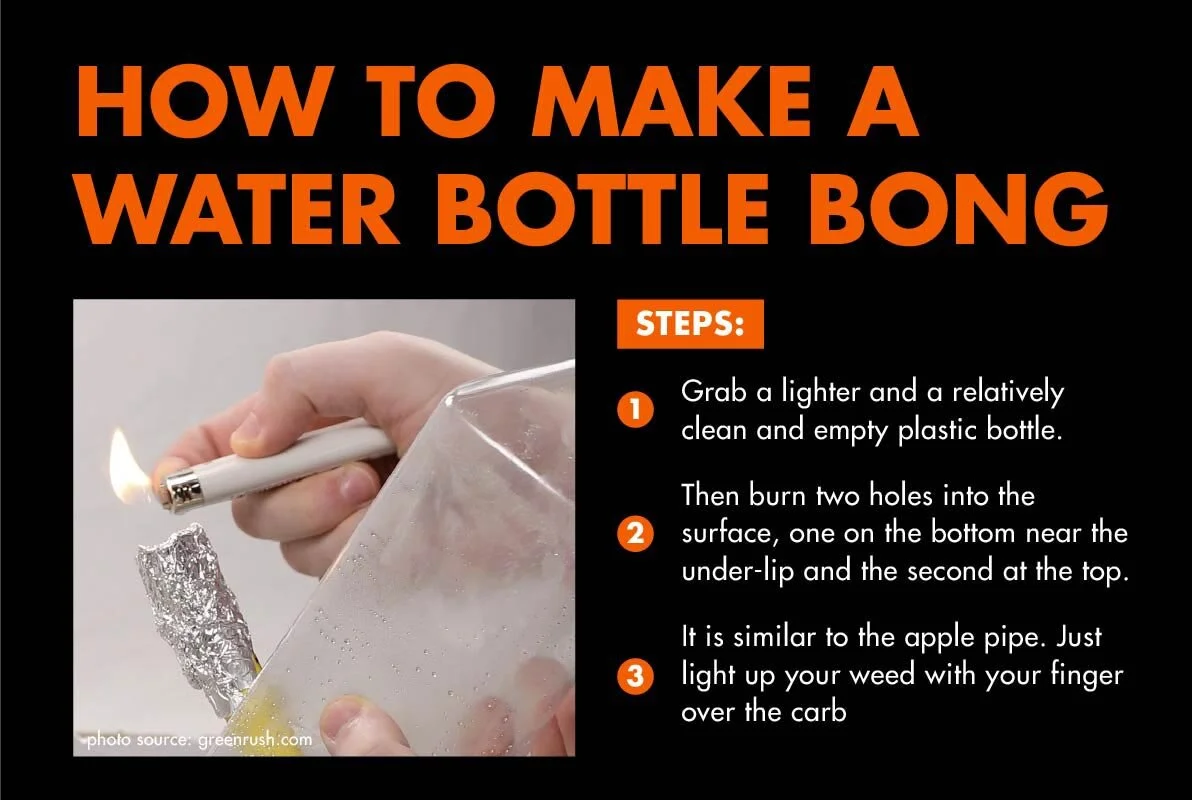 HOW TO MAKE A WATER BOTTLE BONG

photo source: greenrush.com

STEPS:

1 Grab a lighter and a relatively clean and empty plastic bottle.

2 Then burn two holes into the surface, one on the bottom near the under-lip and the second at the top.

3 It is similar to the apple pipe. Just light up your weed with your finger over the carb