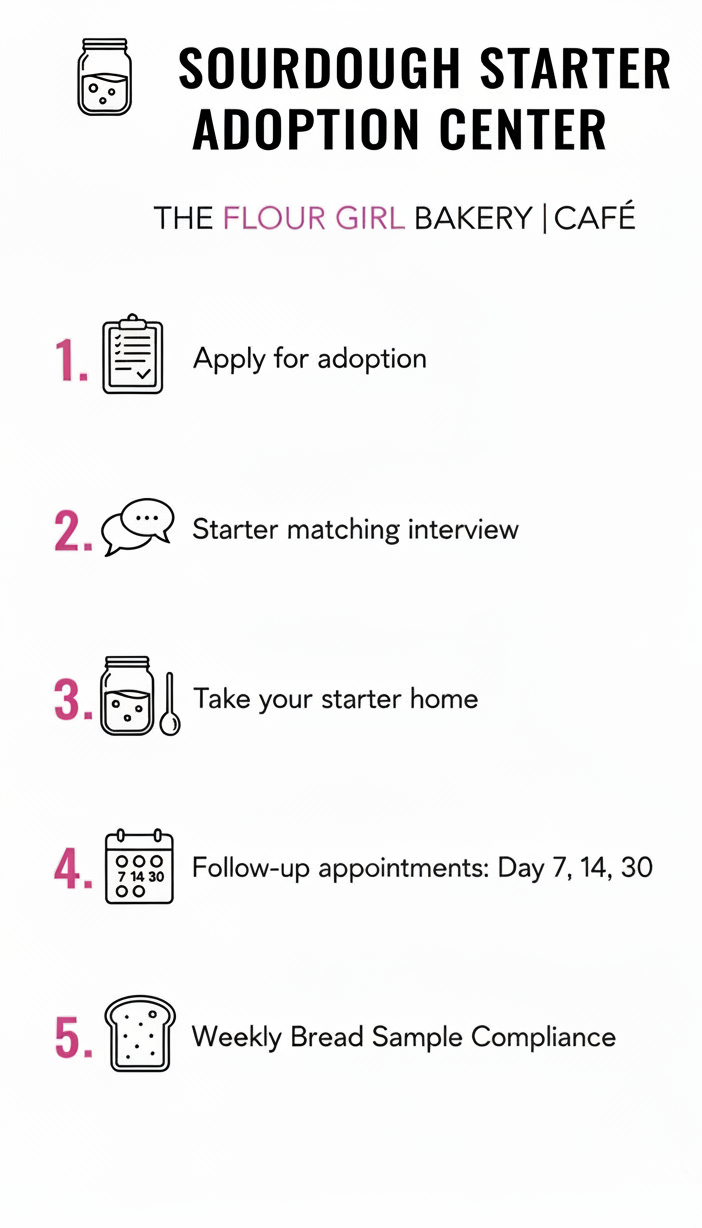 SOURDOUGH STARTER ADOPTION CENTER

THE FLOUR GIRL BAKERY | CAFÉ

1. Apply for adoption

2. Starter matching interview

3. Take your starter home

4. 7 14 30 Follow-up appointments: Day 7, 14, 30

5. Weekly Bread Sample Compliance