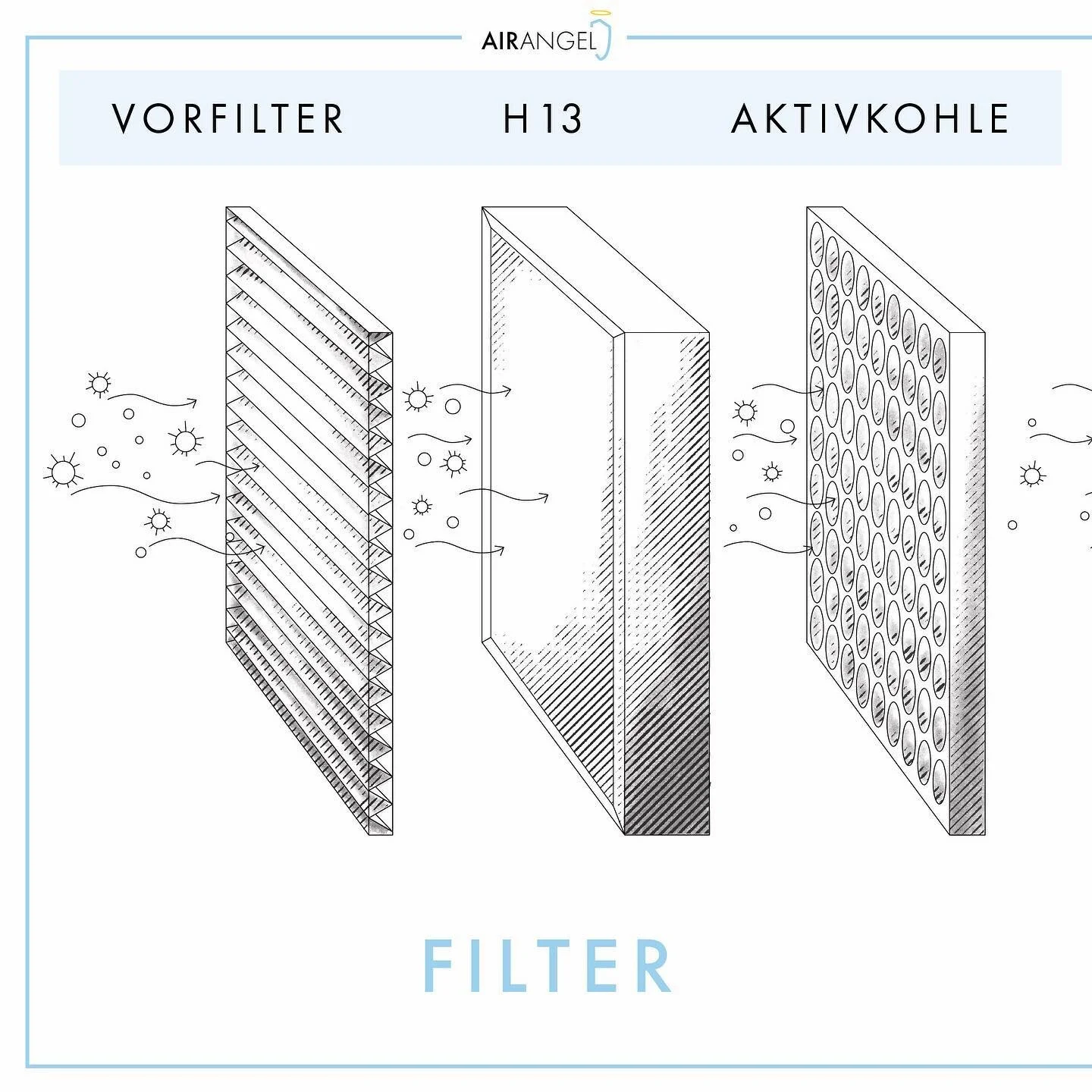 AIRANGEL

VORFILTER H13 AKTIVKOHLE

FILTER