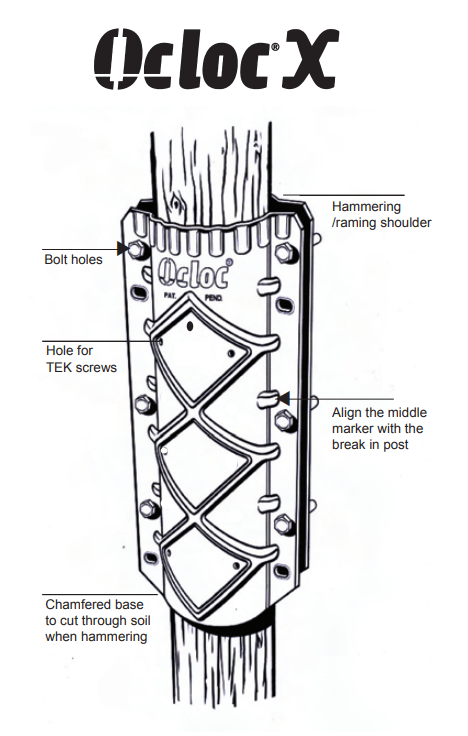 Ocloc® X

Hammering /raming shoulder

Bolt holes

Ocloc®

PAT. PEND.

Hole for TEK screws

Align the middle marker with the break in post

Chamfered base to cut through soil when hammering