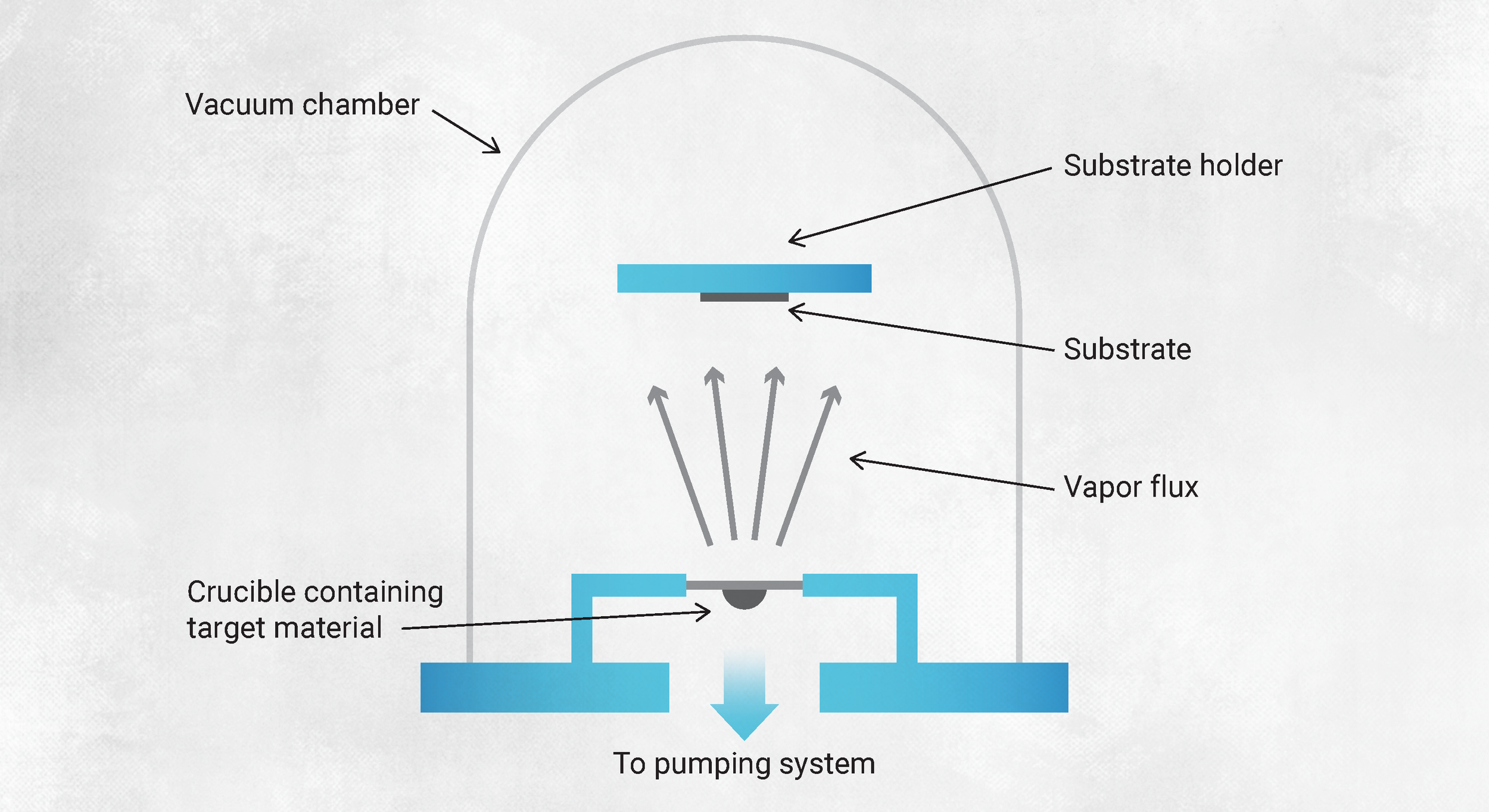 Vacuum chamber

Substrate holder

Substrate

Vapor flux

Crucible containing target material

To pumping system