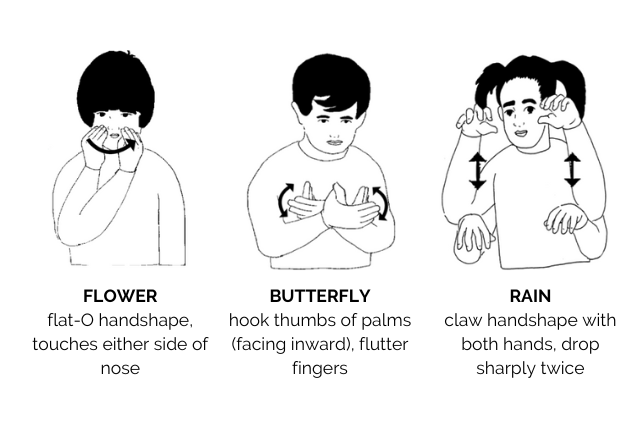 FLOWER
flat-O handshape, touches either side of nose

BUTTERFLY
hook thumbs of palms (facing inward), flutter fingers

RAIN
claw handshape with both hands, drop sharply twice