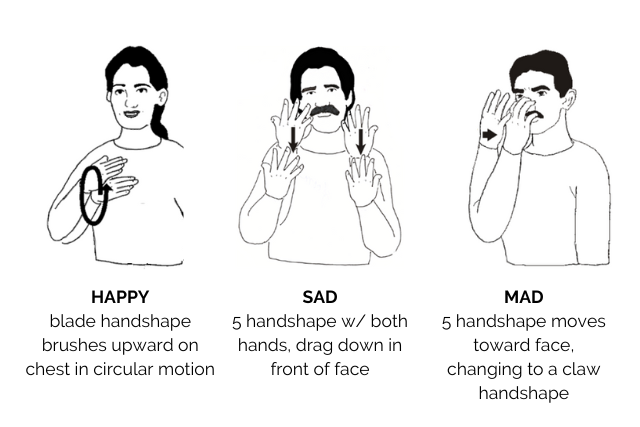 HAPPY
blade handshape brushes upward on chest in circular motion

SAD
5 handshape w/ both hands, drag down in front of face

MAD
5 handshape moves toward face, changing to a claw handshape