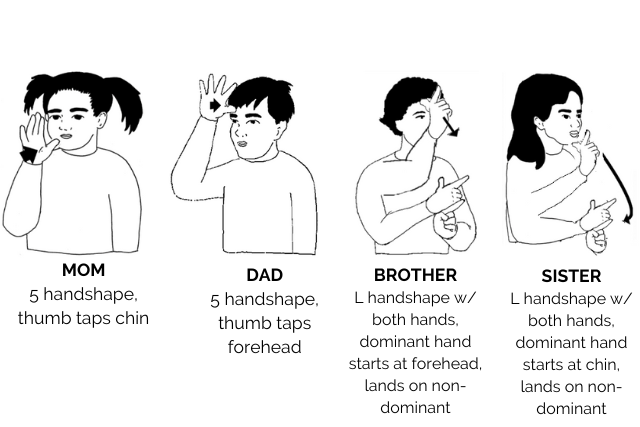 MOM
5 handshape, thumb taps chin

DAD
5 handshape, thumb taps forehead

BROTHER
L handshape w/ both hands, dominant hand starts at forehead, lands on non-dominant

SISTER
L handshape w/ both hands, dominant hand starts at chin, lands on non-dominant