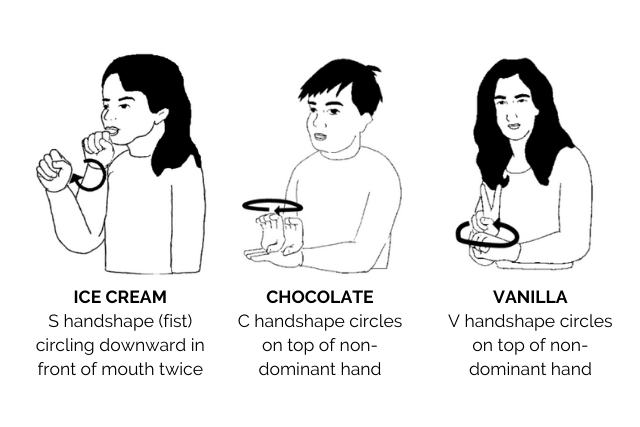 ICE CREAM
S handshape (fist) circling downward in front of mouth twice

CHOCOLATE
C handshape circles on top of non-dominant hand

VANILLA
V handshape circles on top of non-dominant hand