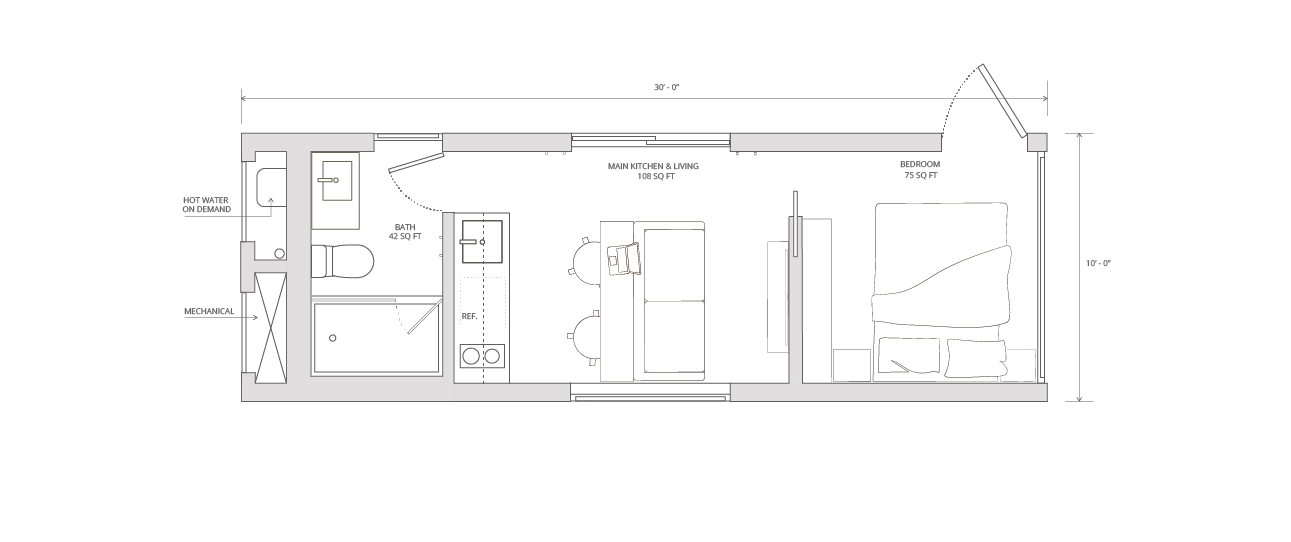 30' - 0"

HOT WATER ON DEMAND

MECHANICAL

BATH
42 SQ FT

REF.

MAIN KITCHEN & LIVING
108 SQ FT

BEDROOM
75 SQ FT

10' - 0"